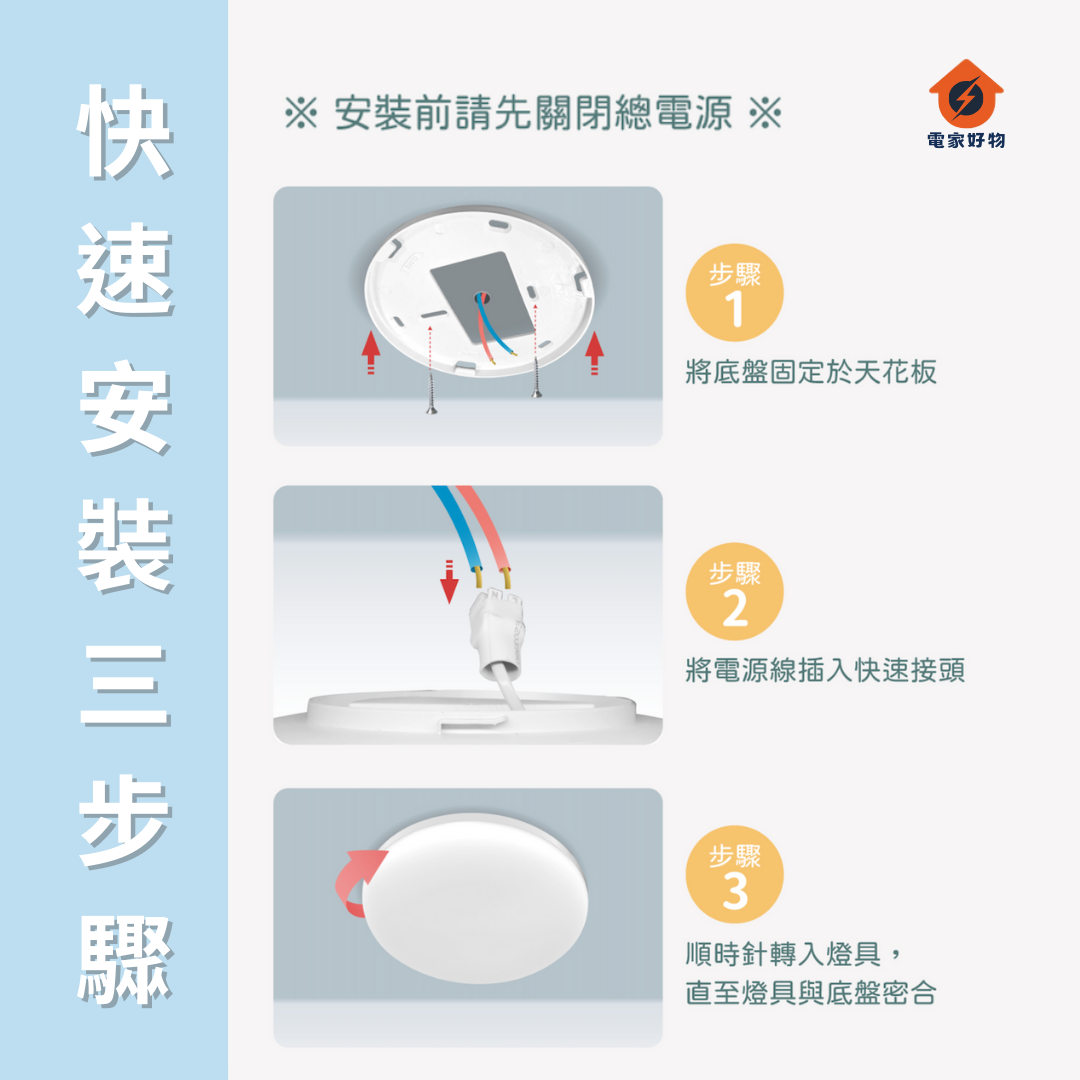 快速安裝三步驟

※ 安裝前請先關閉總電源 ※

電家好物

步驟
1
將底盤固定於天花板

步驟
2
將電源線插入快速接頭

步驟
3
順時針轉入燈具，
直至燈具與底盤密合