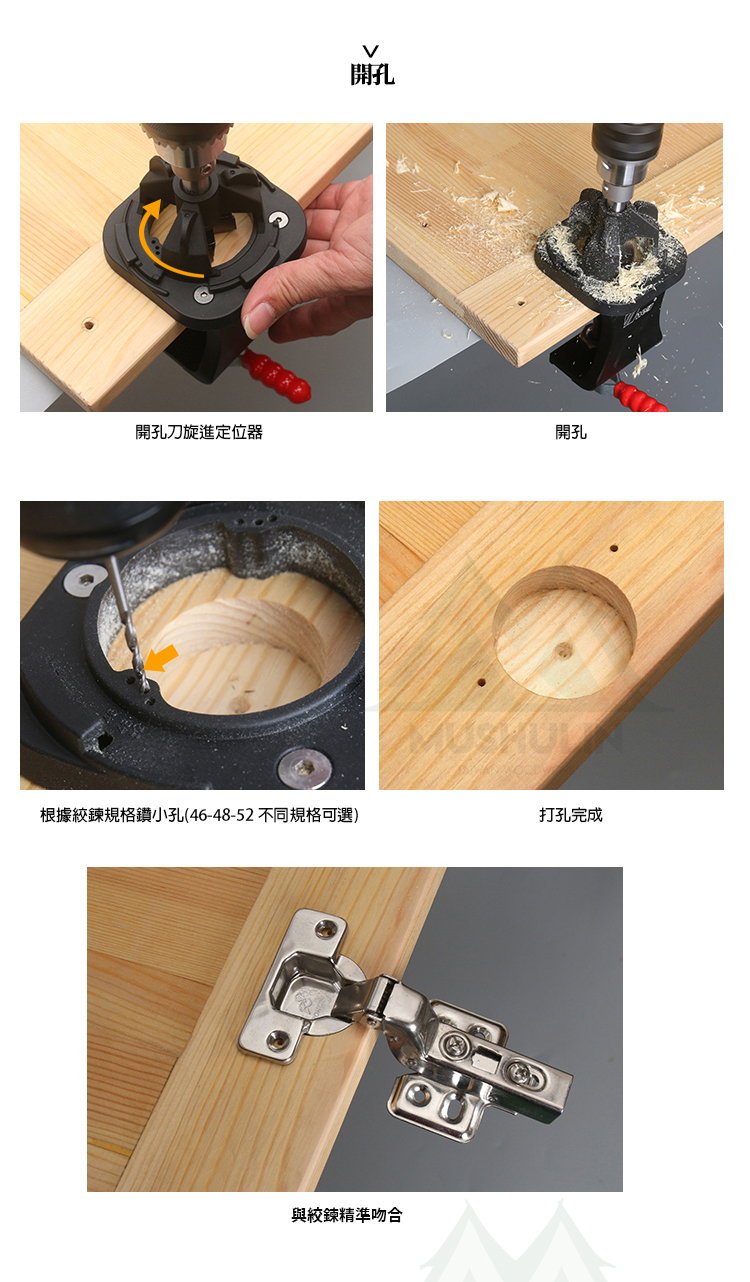 開孔

開孔刀旋進定位器

開孔

根據絞鍊規格鑽小孔(46-48-52 不同規格可選)

打孔完成

MUSHULIN

與絞鍊精準吻合