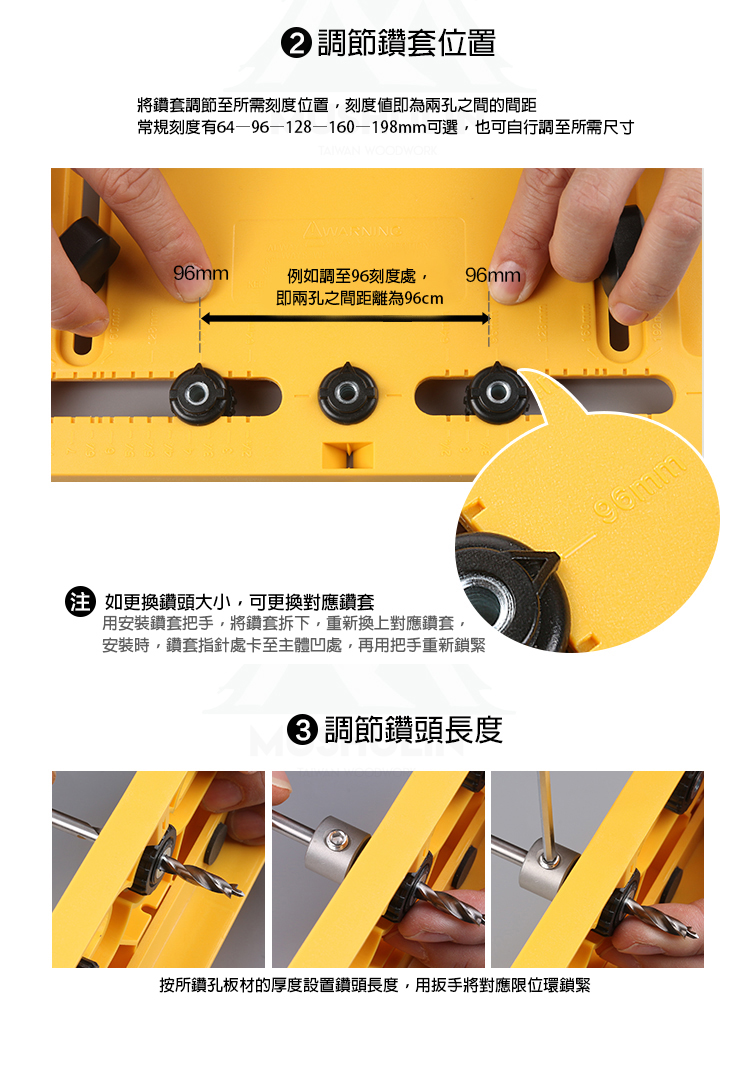 ❷ 調節鑽套位置

將鑽套調節至所需刻度位置，刻度值即為兩孔之間的間距
常規刻度有64—96—128—160—198mm可選，也可自行調至所需尺寸

TAIWAN WOODWORK

WARNING

96mm

例如調至96刻度處，
即兩孔之間距離為96cm

96mm

96mm

注 如更換鑽頭大小，可更換對應鑽套
用安裝鑽套把手，將鑽套拆下，重新換上對應鑽套，
安裝時，鑽套指針處卡至主體凹處，再用把手重新鎖緊

❸ 調節鑽頭長度

按所鑽孔板材的厚度設置鑽頭長度，用扳手將對應限位環鎖緊