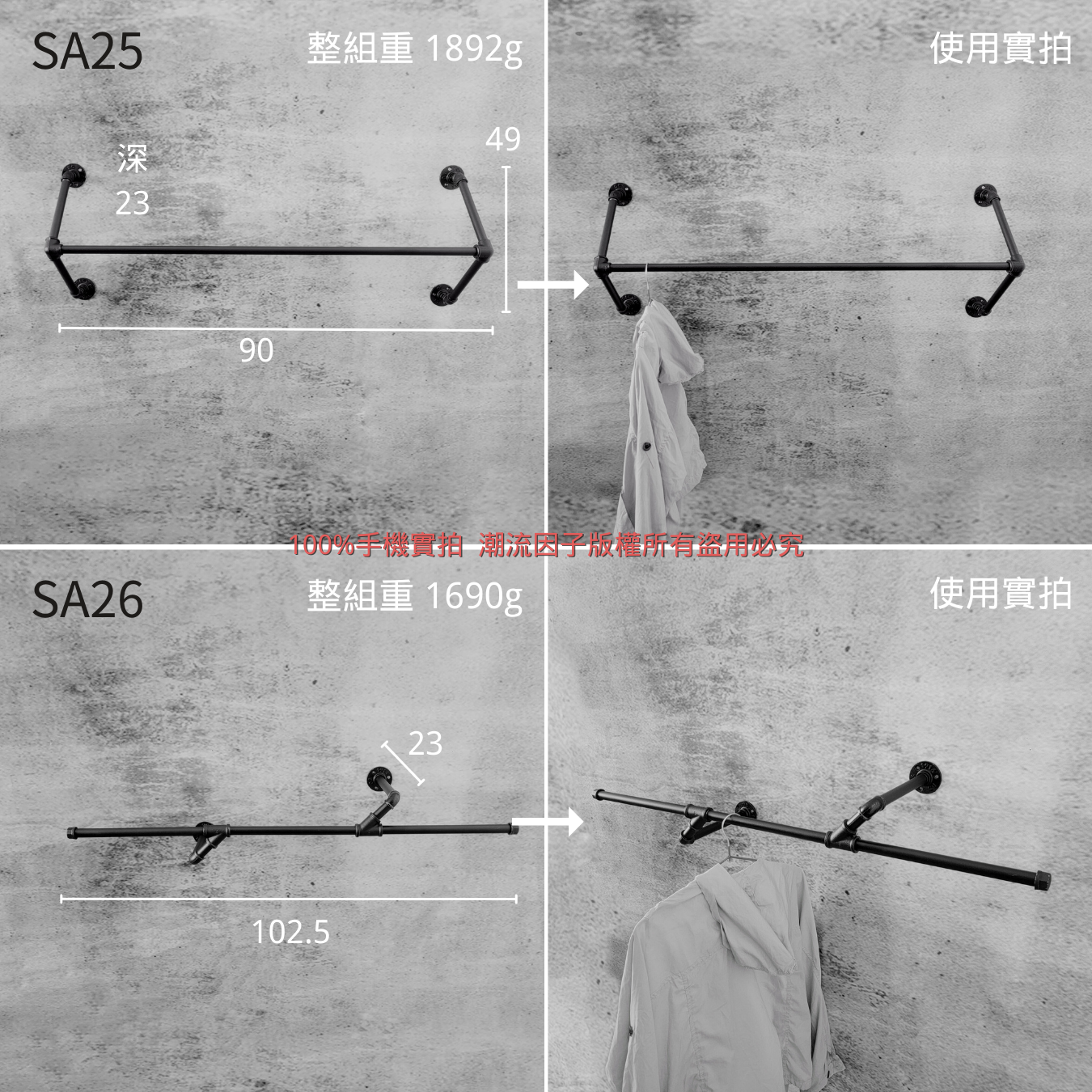 SA25

整組重 1892g

使用實拍

深
23

49

90

100%手機實拍 潮流因子版權所有盜用必究

SA26

整組重 1690g

使用實拍

23

102.5