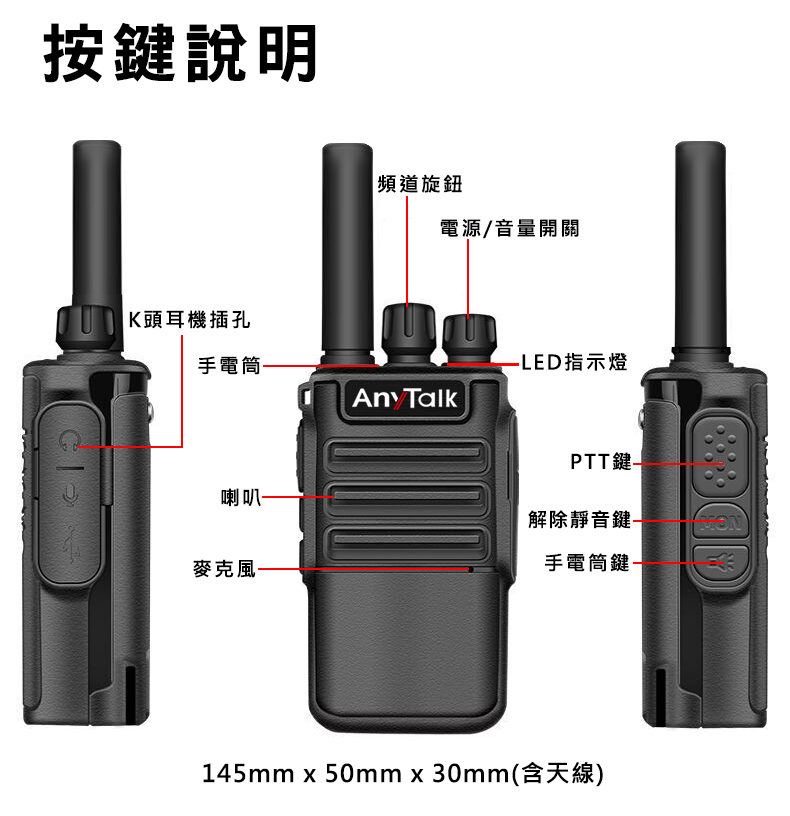 按鍵說明

頻道旋鈕

電源/音量開關

K頭耳機插孔

手電筒

LED指示燈

AnyTalk

PTT鍵

喇叭

解除靜音鍵

MON

麥克風

手電筒鍵

145mm x 50mm x 30mm(含天線)