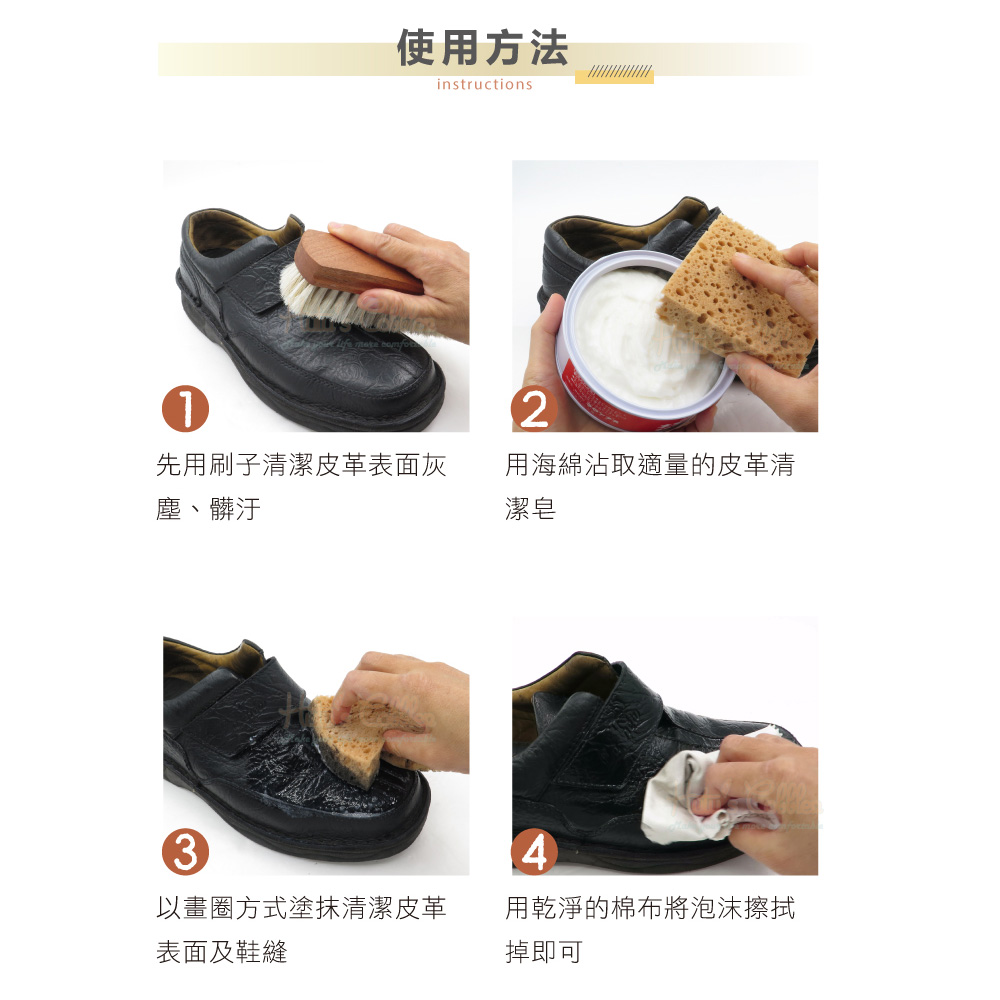 使用方法
instructions

1
先用刷子清潔皮革表面灰塵、髒汙

2
用海綿沾取適量的皮革清潔皂

3
以畫圈方式塗抹清潔皮革表面及鞋縫

4
用乾淨的棉布將泡沫擦拭掉即可