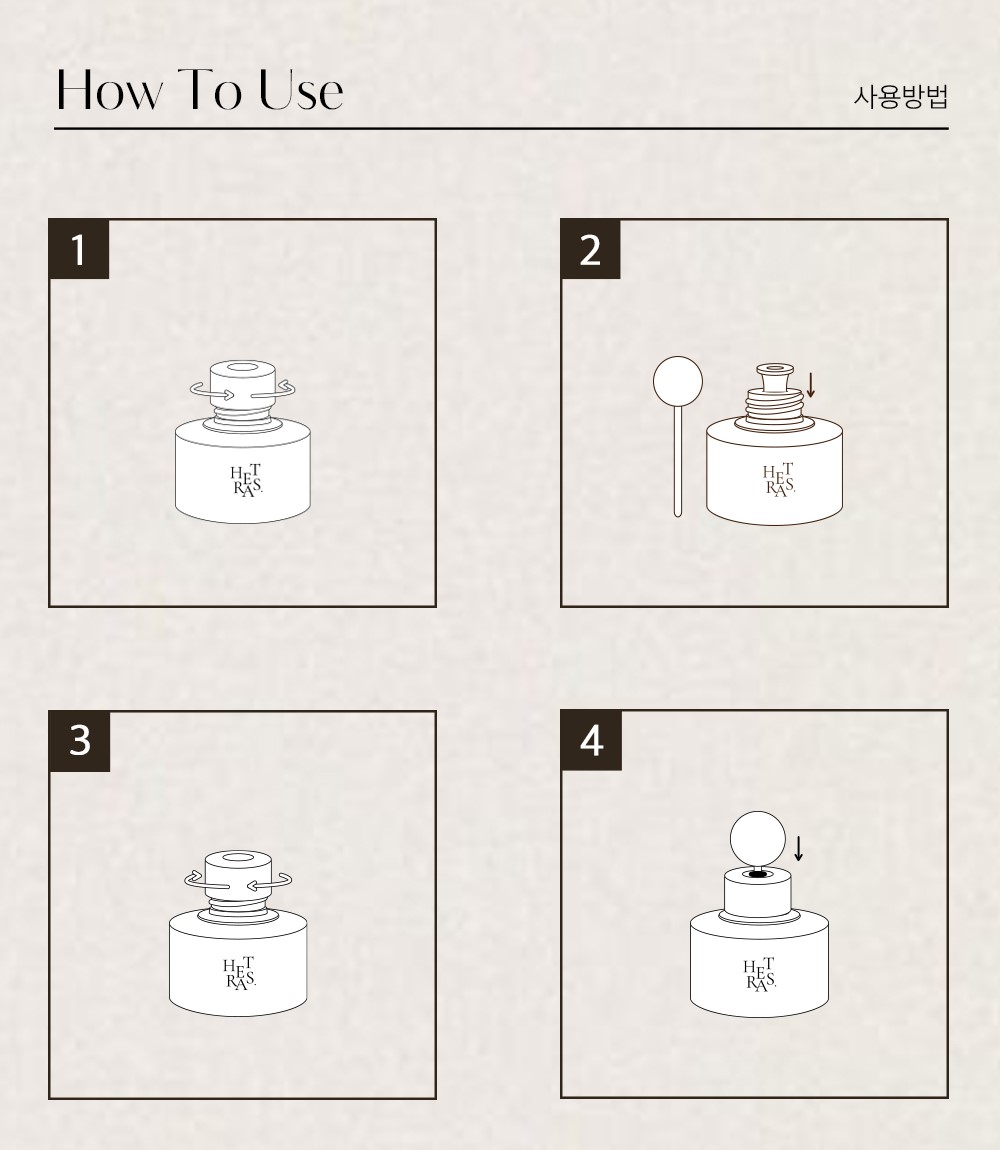 How To Use

사용방법

1

HET
RAS.

2

HET
RAS.

3

HET
RAS.

4

HET
RAS.