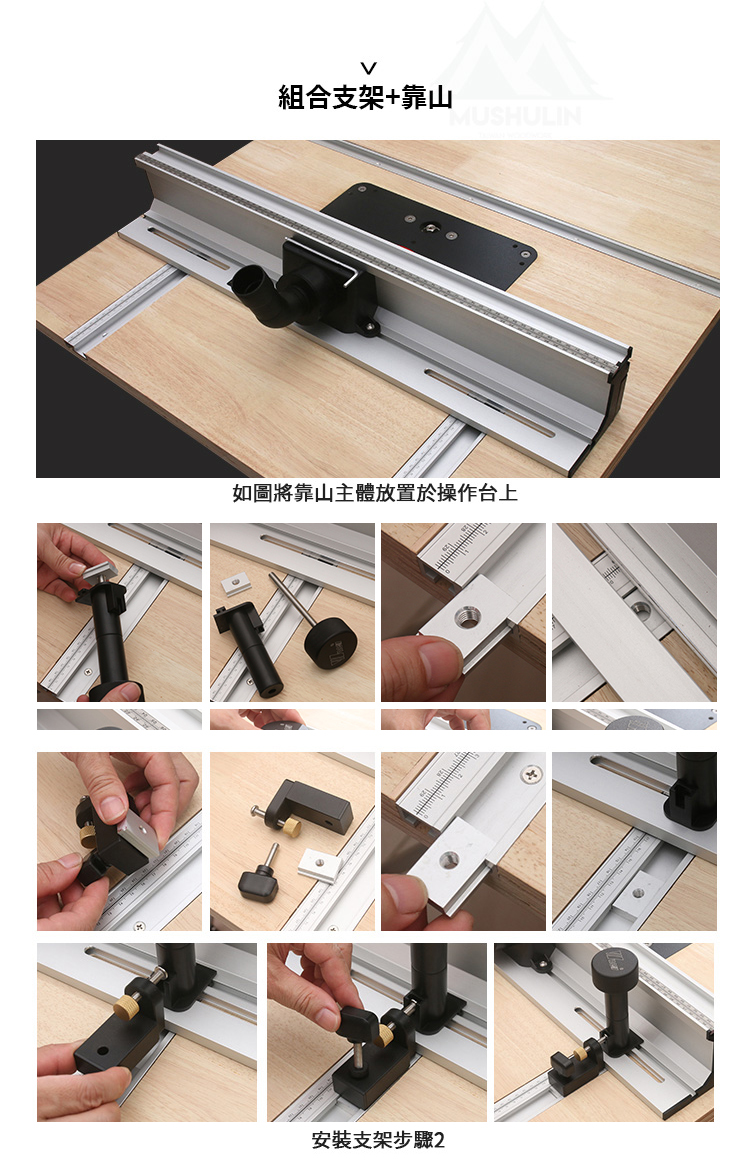 組合支架+靠山

MUSHULIN

如圖將靠山主體放置於操作台上

安裝支架步驟2