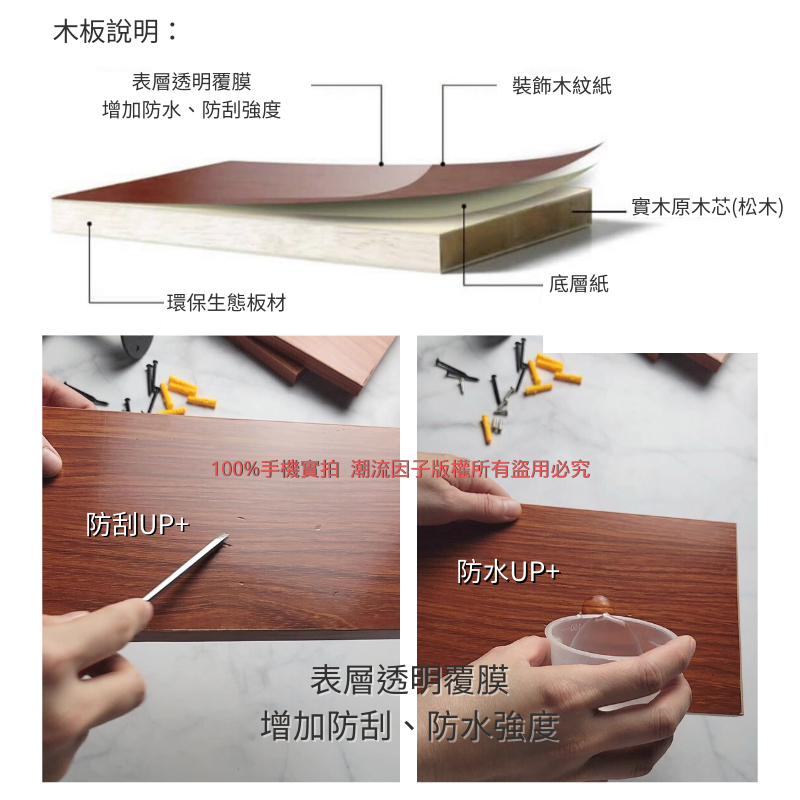 木板說明：

表層透明覆膜
增加防水、防刮強度

裝飾木紋紙

實木原木芯(松木)

底層紙

環保生態板材

100%手機實拍 潮流因子版權所有盜用必究

防刮UP+

防水UP+

表層透明覆膜
增加防刮、防水強度