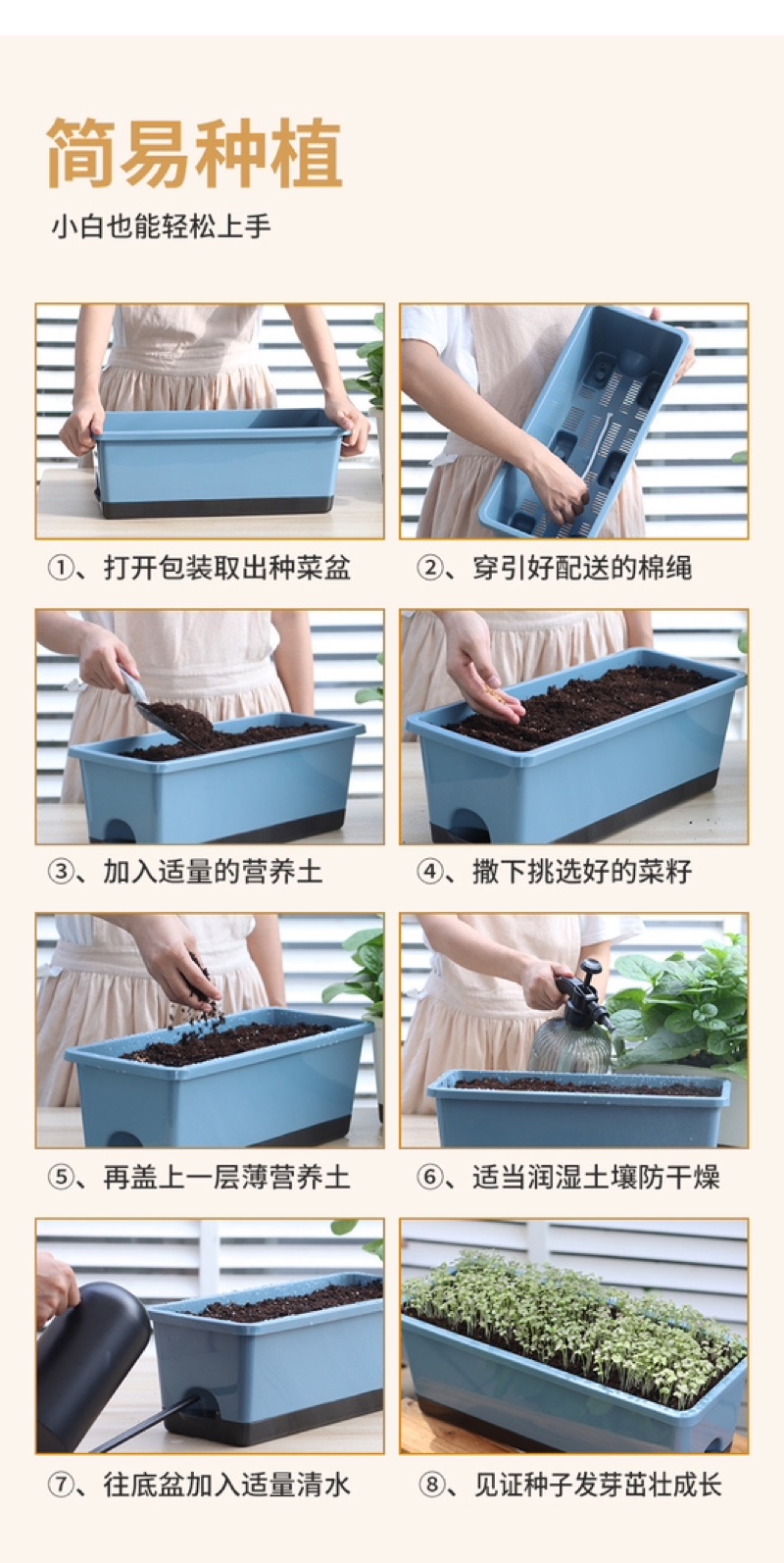 简易种植

小白也能轻松上手

①、打开包装取出种菜盆

②、穿引好配送的棉绳

③、加入适量的营养土

④、撒下挑选好的菜籽

⑤、再盖上一层薄营养土

⑥、适当润湿土壤防干燥

⑦、往底盆加入适量清水

⑧、见证种子发芽茁壮成长