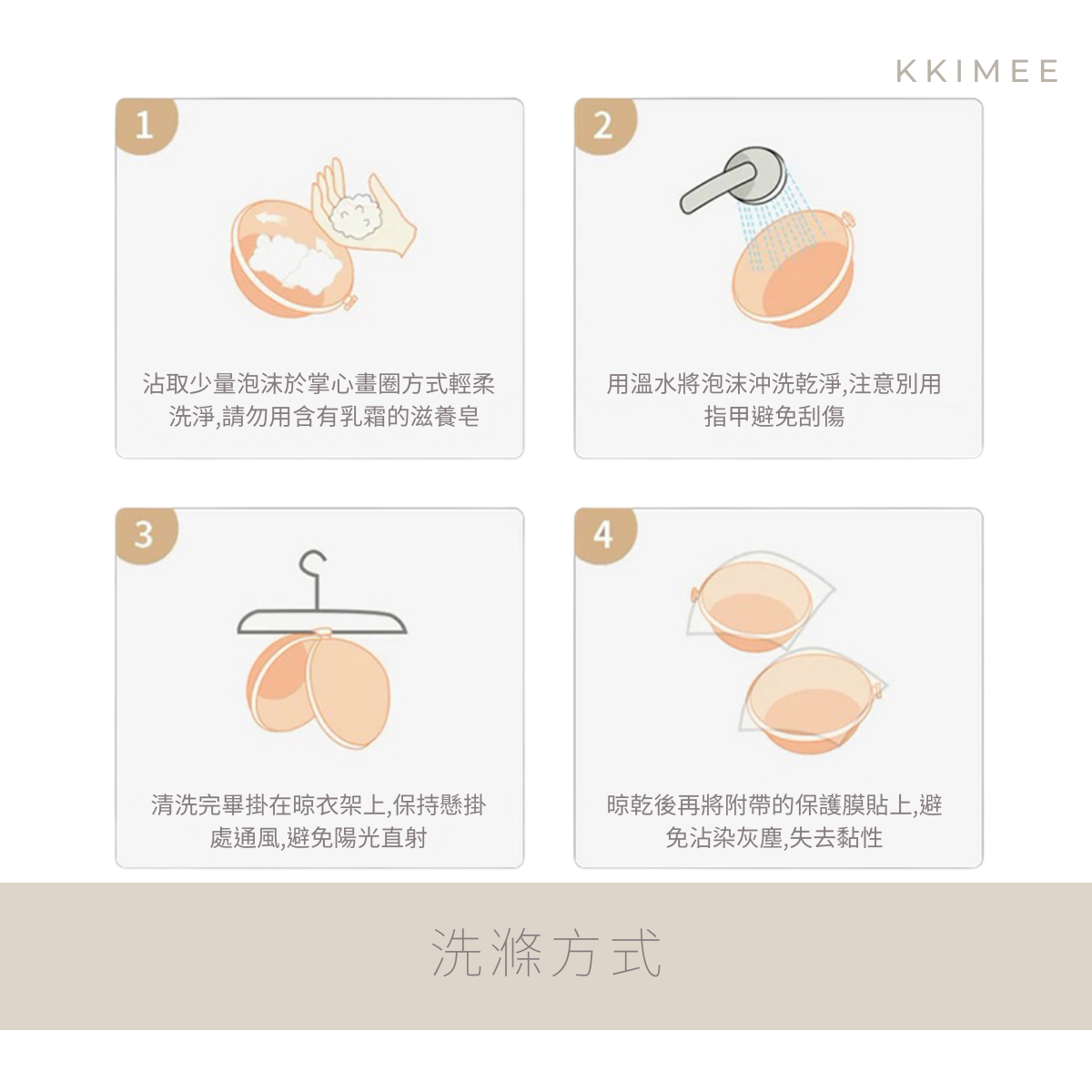 KKIMEE

1

沾取少量泡沫於掌心畫圈方式輕柔洗淨,請勿用含有乳霜的滋養皂

2

用溫水將泡沫沖洗乾淨,注意別用指甲避免刮傷

3

清洗完畢掛在晾衣架上,保持懸掛處通風,避免陽光直射

4

晾乾後再將附帶的保護膜貼上,避免沾染灰塵,失去黏性

洗滌方式