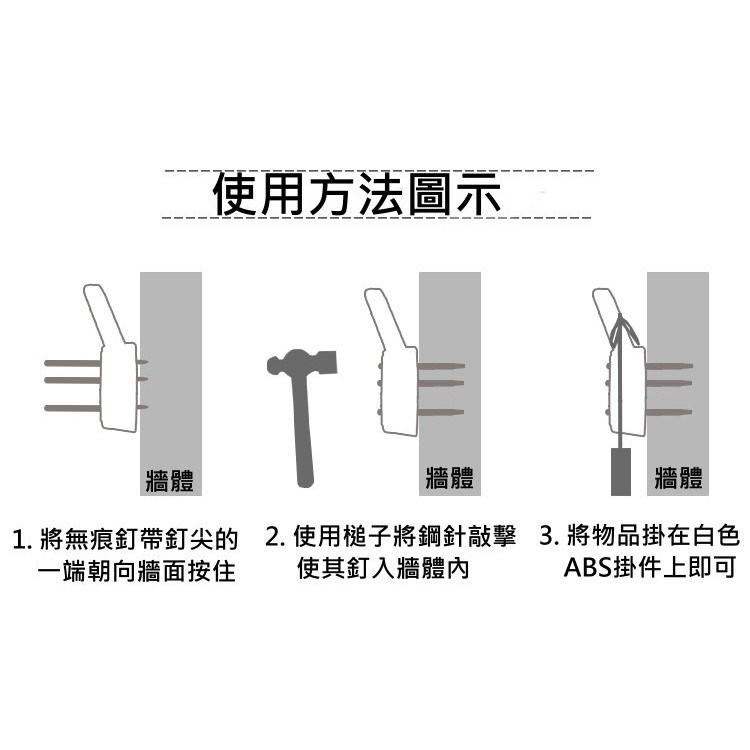 使用方法圖示

牆體

牆體

牆體

1. 將無痕釘帶釘尖的一端朝向牆面按住

2. 使用槌子將鋼針敲擊使其釘入牆體內

3. 將物品掛在白色ABS掛件上即可