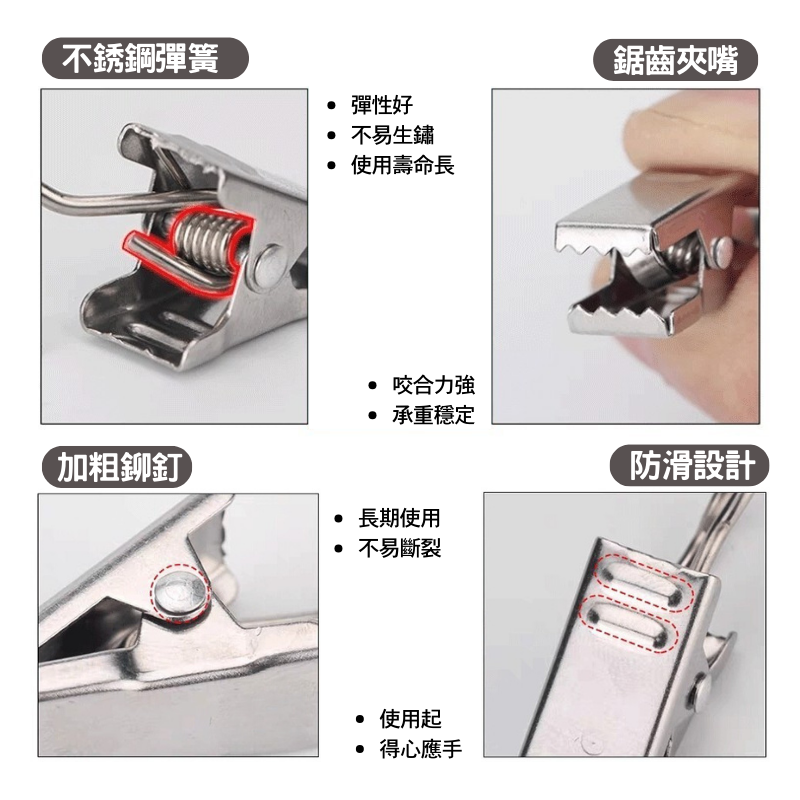 不銹鋼彈簧

• 彈性好
• 不易生鏽
• 使用壽命長

鋸齒夾嘴

• 咬合力強
• 承重穩定

加粗鉚釘

• 長期使用
• 不易斷裂

防滑設計

• 使用起
• 得心應手