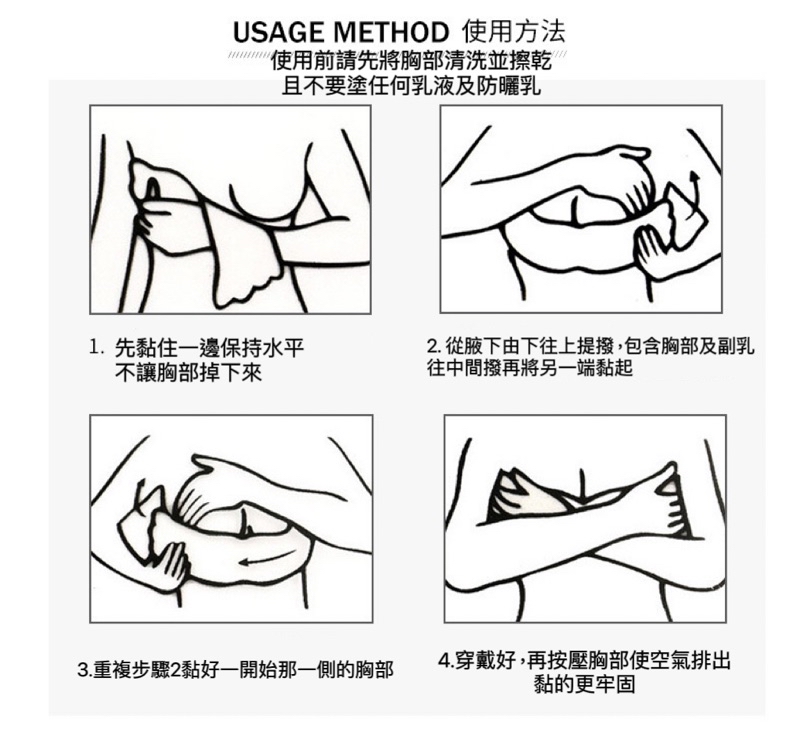 USAGE METHOD 使用方法
使用前請先將胸部清洗並擦乾
且不要塗任何乳液及防曬乳

1. 先黏住一邊保持水平
不讓胸部掉下來

2. 從腋下由下往上提撥，包含胸部及副乳
往中間撥再將另一端黏起

3.重複步驟2黏好一開始那一側的胸部

4.穿戴好，再按壓胸部使空氣排出
黏的更牢固