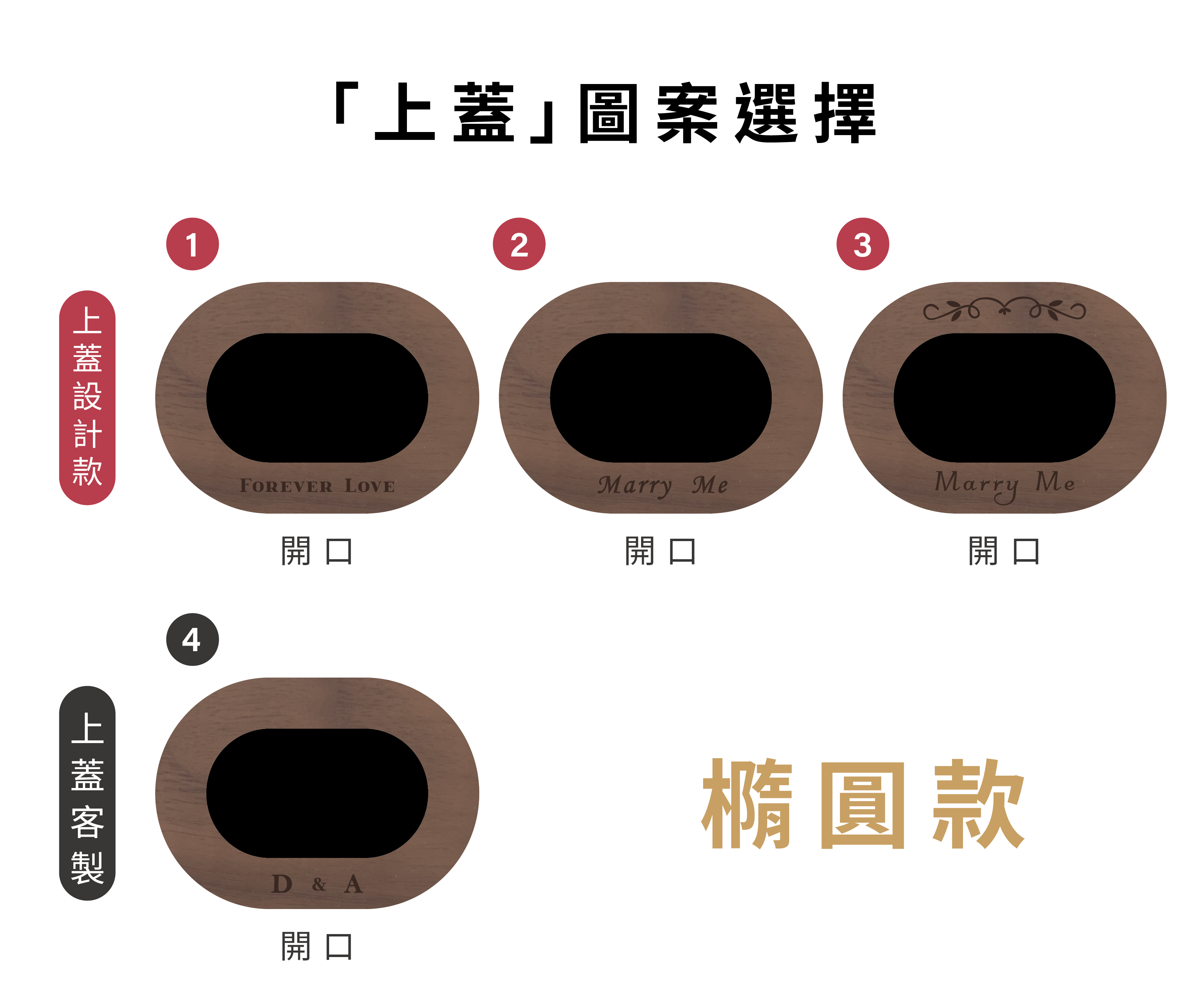 「上蓋」圖案選擇

上蓋設計款

1

FOREVER LOVE

開口

2

Marry Me

開口

3

Marry Me

開口

上蓋客製

4

D & A

開口

橢圓款