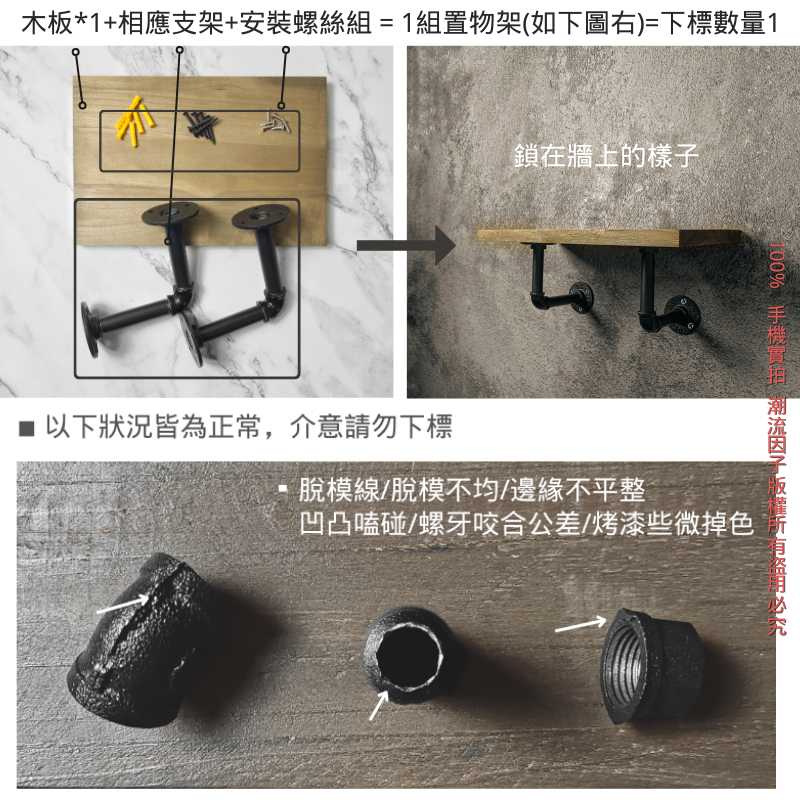 木板*1+相應支架+安裝螺絲組 = 1組置物架(如下圖右)=下標數量1

鎖在牆上的樣子

100% 手機實拍 潮流因子版權所有盜用必究

■ 以下狀況皆為正常，介意請勿下標

▪ 脫模線/脫模不均/邊緣不平整
凹凸嗑碰/螺牙咬合公差/烤漆些微掉色