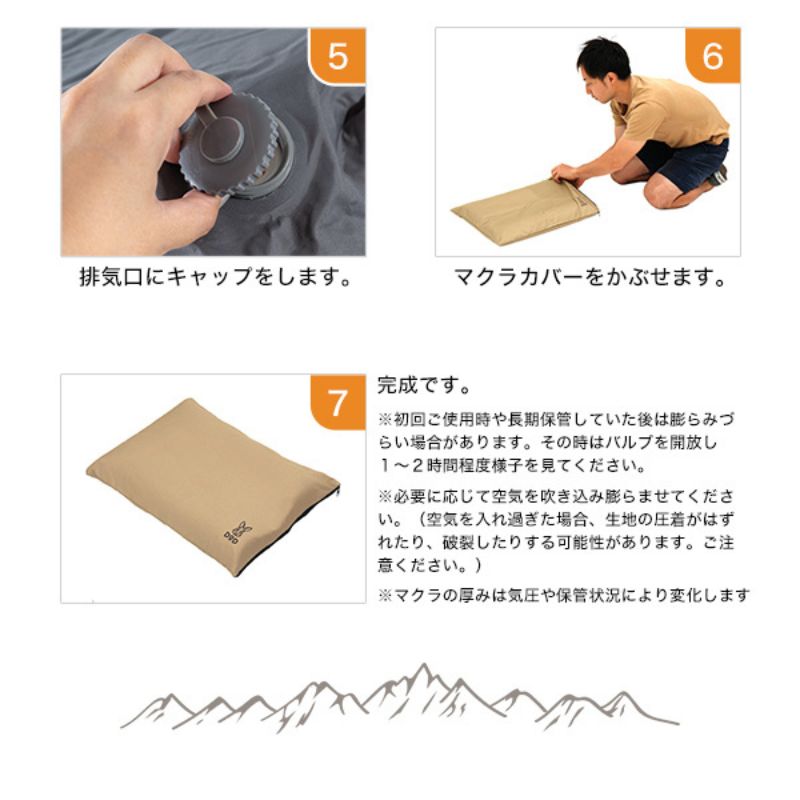 5

排気口にキャップをします。

6

マクラカバーをかぶせます。

7

DOD

完成です。

※初回ご使用時や長期保管していた後は膨らみづらい場合があります。その時はバルブを開放し1～2時間程度様子を見てください。

※必要に応じて空気を吹き込み膨らませてください。（空気を入れ過ぎた場合、生地の圧着がはずれたり、破裂したりする可能性があります。ご注意ください。）

※マクラの厚みは気圧や保管状況により変化します