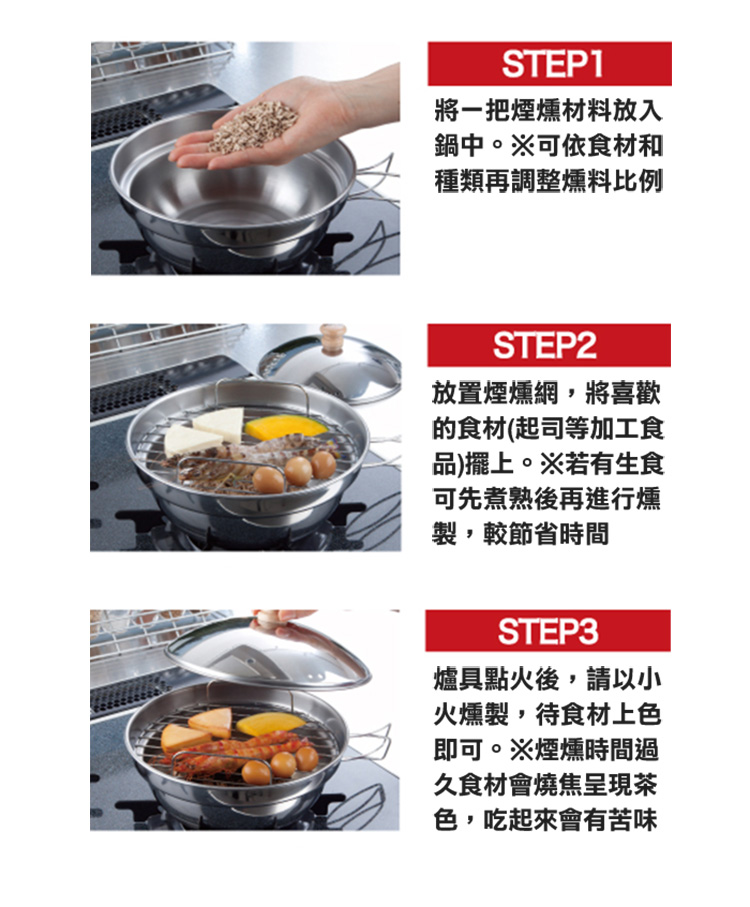 STEP1

將一把煙燻材料放入鍋中。※可依食材和種類再調整燻料比例

STEP2

放置煙燻網，將喜歡的食材(起司等加工食品)擺上。※若有生食可先煮熟後再進行燻製，較節省時間

STEP3

爐具點火後，請以小火燻製，待食材上色即可。※煙燻時間過久食材會燒焦呈現茶色，吃起來會有苦味