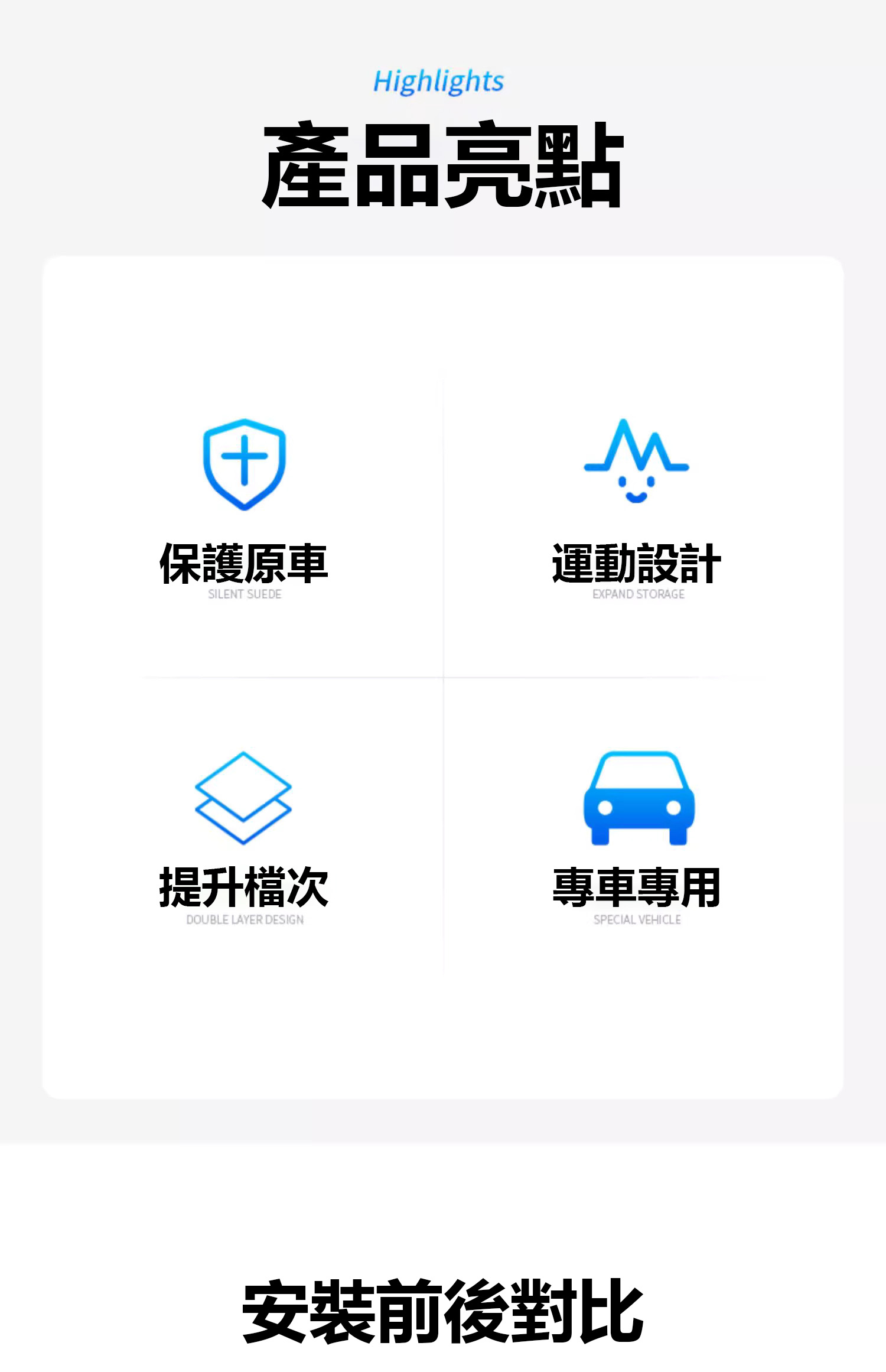 Highlights

產品亮點

保護原車
SILENT SUEDE

運動設計
EXPAND STORAGE

提升檔次
DOUBLE LAYER DESIGN

專車專用
SPECIAL VEHICLE

安裝前後對比