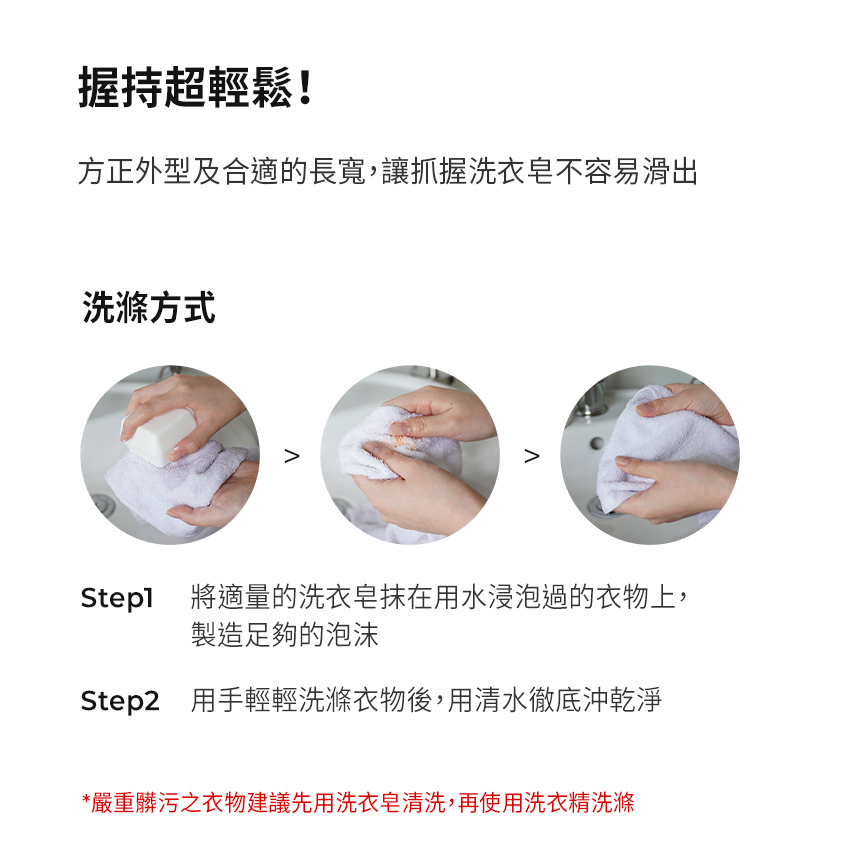 握持超輕鬆！

方正外型及合適的長寬，讓抓握洗衣皂不容易滑出

洗滌方式

>

>

Step1 將適量的洗衣皂抹在用水浸泡過的衣物上，製造足夠的泡沫

Step2 用手輕輕洗滌衣物後，用清水徹底沖乾淨

*嚴重髒污之衣物建議先用洗衣皂清洗，再使用洗衣精洗滌