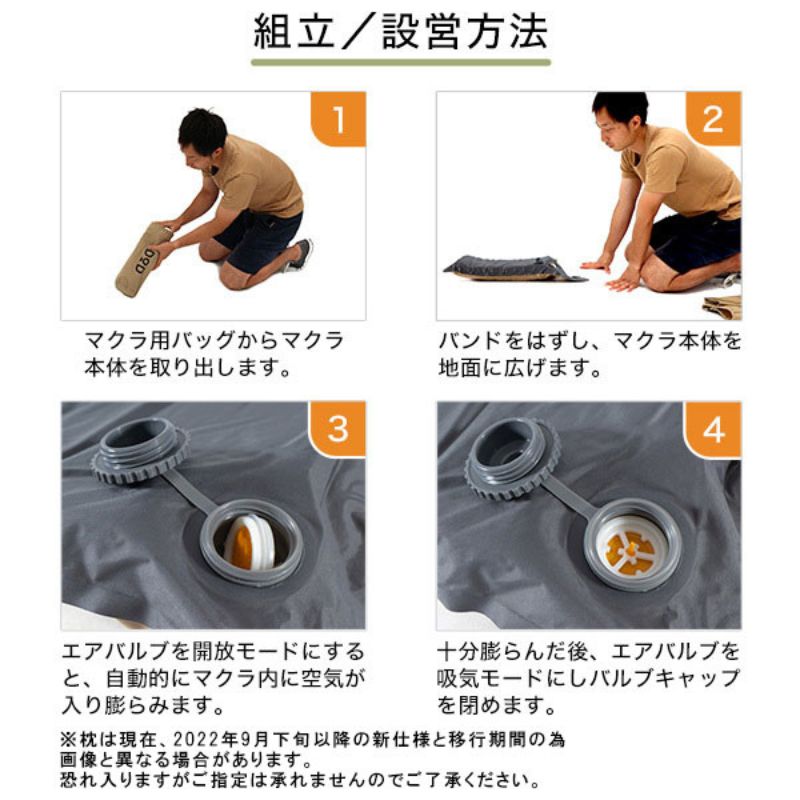 組立／設営方法

1

DOD

マクラ用バッグからマクラ本体を取り出します。

2

バンドをはずし、マクラ本体を地面に広げます。

3

エアバルブを開放モードにすると、自動的にマクラ内に空気が入り膨らみます。

4

十分膨らんだ後、エアバルブを吸気モードにしバルブキャップを閉めます。

※枕は現在、2022年9月下旬以降の新仕様と移行期間の為画像と異なる場合があります。
恐れ入りますがご指定は承れませんのでご了承ください。