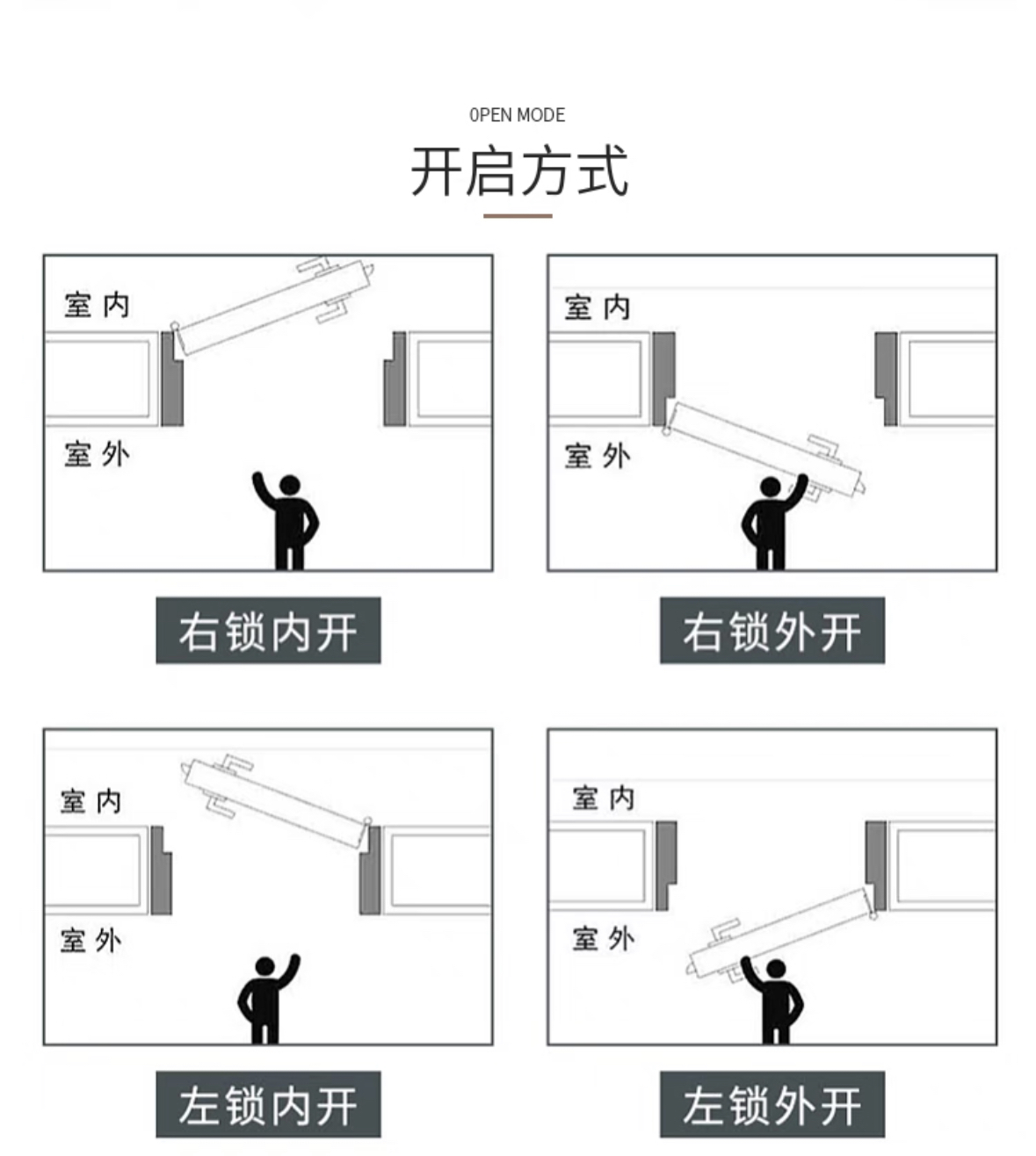 OPEN MODE

开启方式

室内

室外

右锁内开

室内

室外

右锁外开

室内

室外

左锁内开

室内

室外

左锁外开