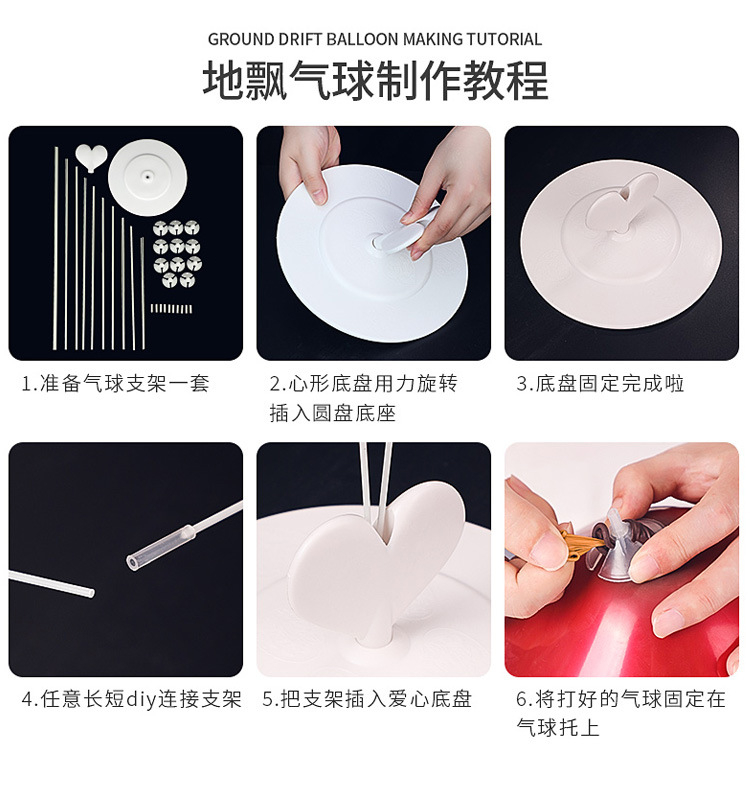 GROUND DRIFT BALLOON MAKING TUTORIAL

地飘气球制作教程

1.准备气球支架一套

2.心形底盘用力旋转插入圆盘底座

3.底盘固定完成啦

4.任意长短diy连接支架

5.把支架插入爱心底盘

6.将打好的气球固定在气球托上