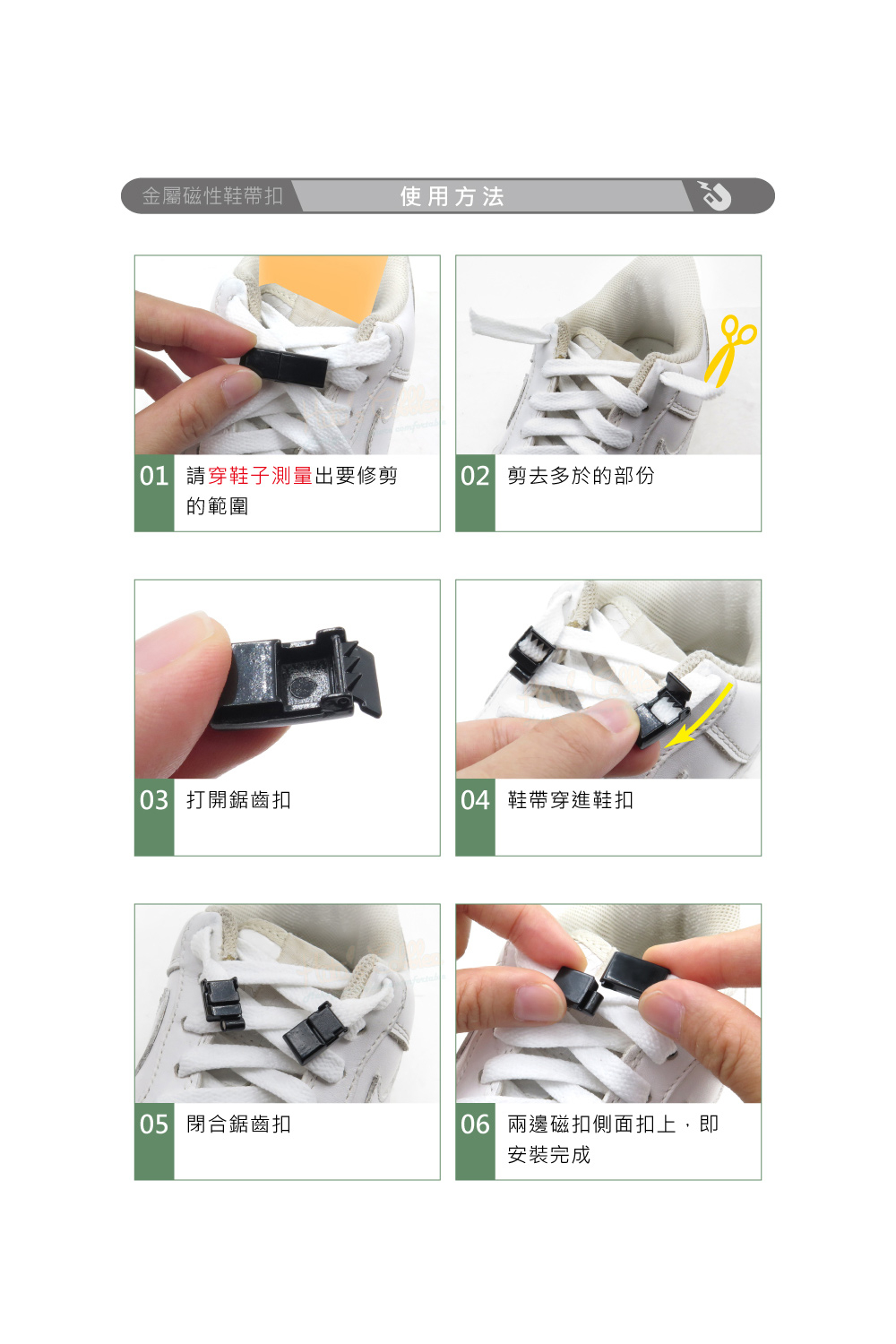 金屬磁性鞋帶扣 使用方法

01 請穿鞋子測量出要修剪的範圍

02 剪去多於的部份

03 打開鋸齒扣

04 鞋帶穿進鞋扣

05 閉合鋸齒扣

06 兩邊磁扣側面扣上，即安裝完成