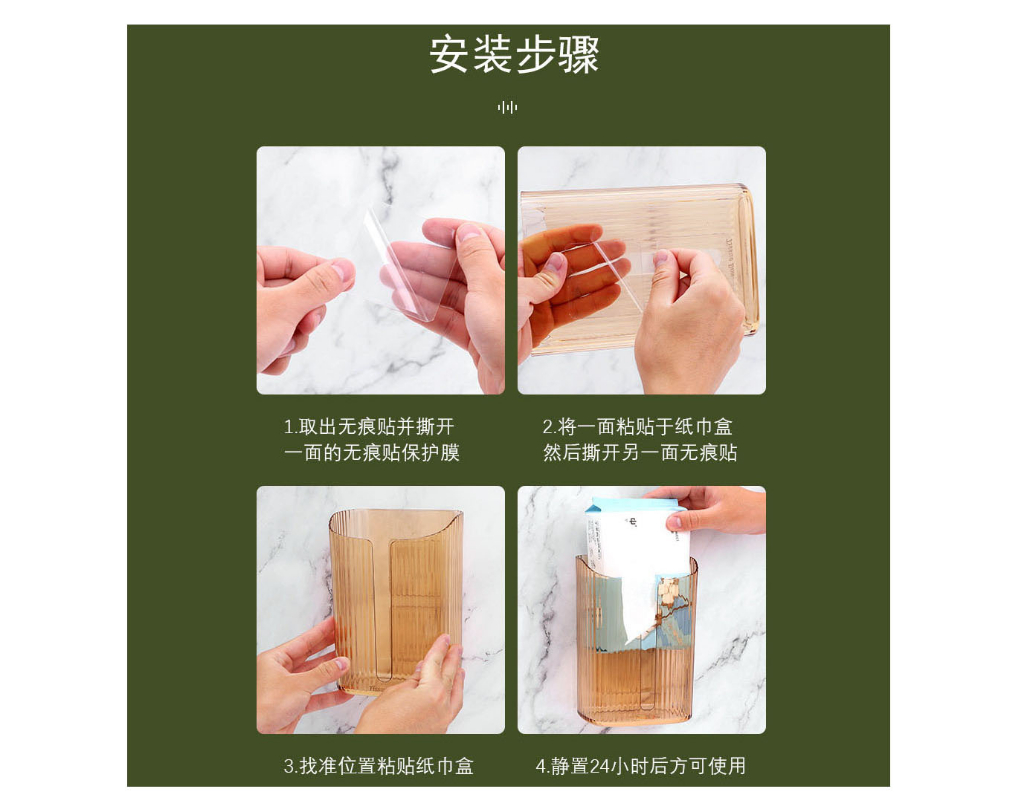 安装步骤

1.取出无痕贴并撕开一面的无痕贴保护膜

2.将一面粘贴于纸巾盒然后撕开另一面无痕贴

3.找准位置粘贴纸巾盒

4.静置24小时后方可使用