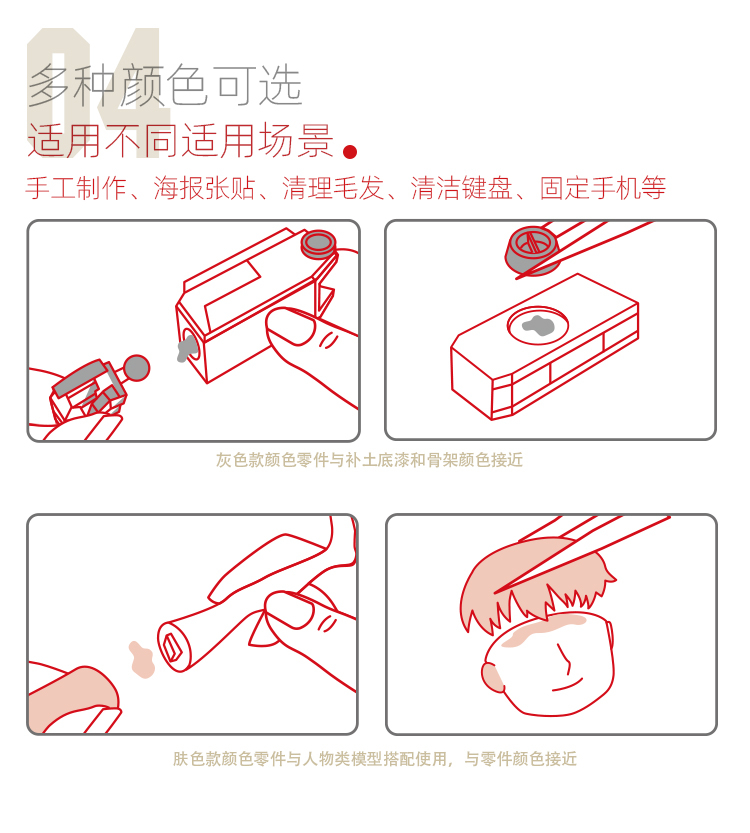 04
多种颜色可选
适用不同适用场景

手工制作、海报张贴、清理毛发、清洁键盘、固定手机等

灰色款颜色零件与补土底漆和骨架颜色接近

肤色款颜色零件与人物类模型搭配使用，与零件颜色接近