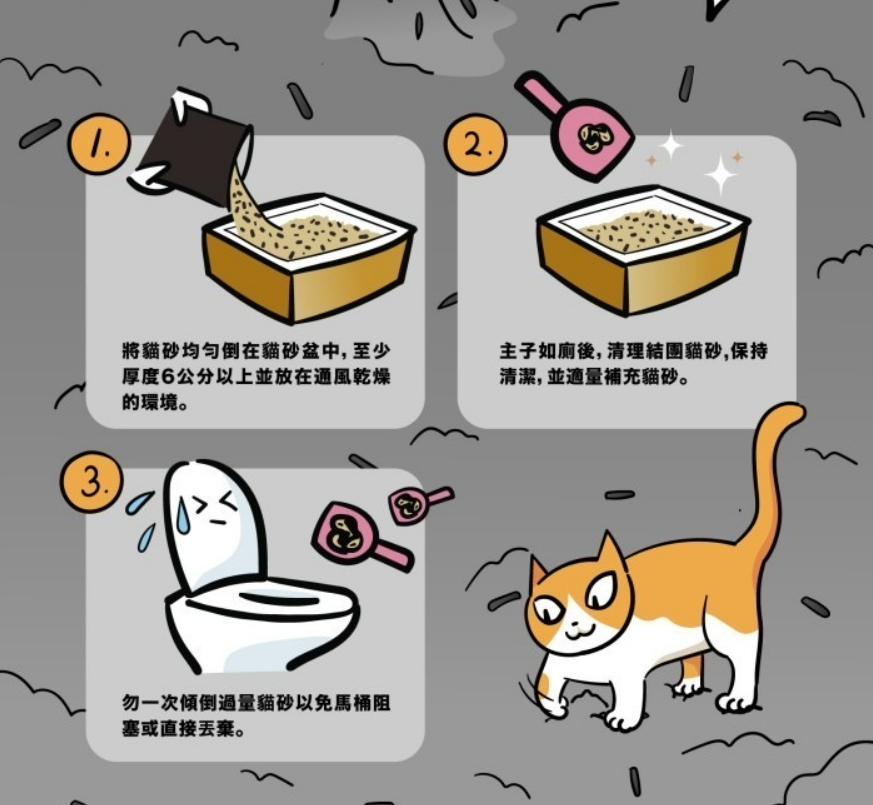 1.

將貓砂均勻倒在貓砂盆中，至少厚度6公分以上並放在通風乾燥的環境。

2.

主子如廁後，清理結團貓砂，保持清潔，並適量補充貓砂。

3.

勿一次傾倒過量貓砂以免馬桶阻塞或直接丟棄。