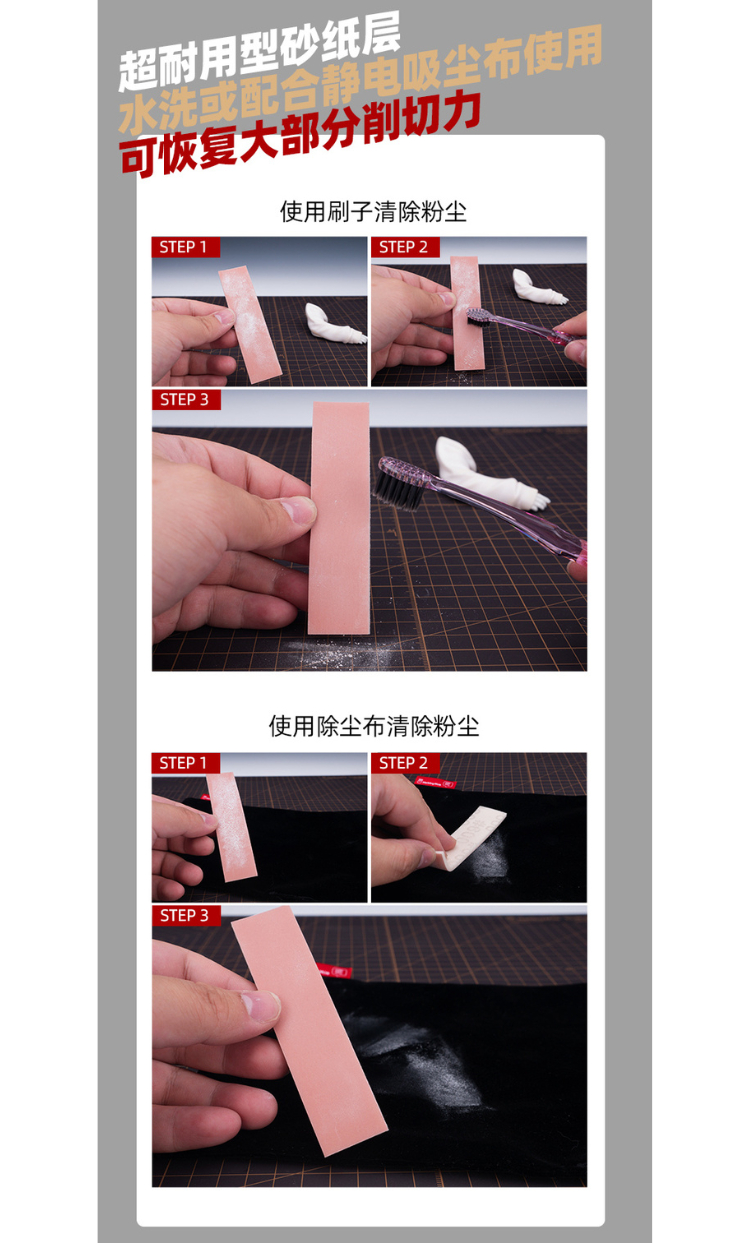 超耐用型砂纸层
水洗或配合静电吸尘布使用
可恢复大部分削切力

使用刷子清除粉尘

STEP 1

STEP 2

STEP 3

使用除尘布清除粉尘

STEP 1

STEP 2

STEP 3