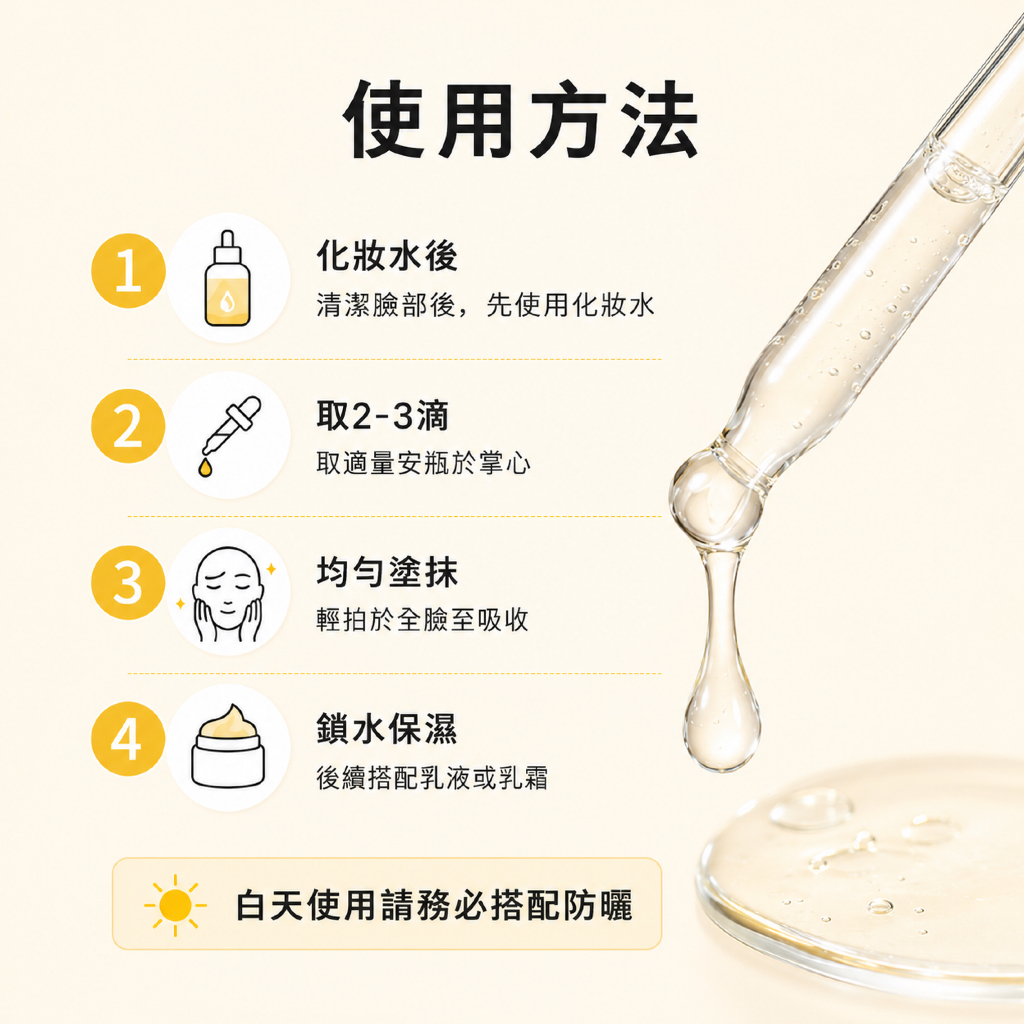 使用方法

1
化妝水後
清潔臉部後，先使用化妝水

2
取2-3滴
取適量安瓶於掌心

3
均勻塗抹
輕拍於全臉至吸收

4
鎖水保濕
後續搭配乳液或乳霜

白天使用請務必搭配防曬