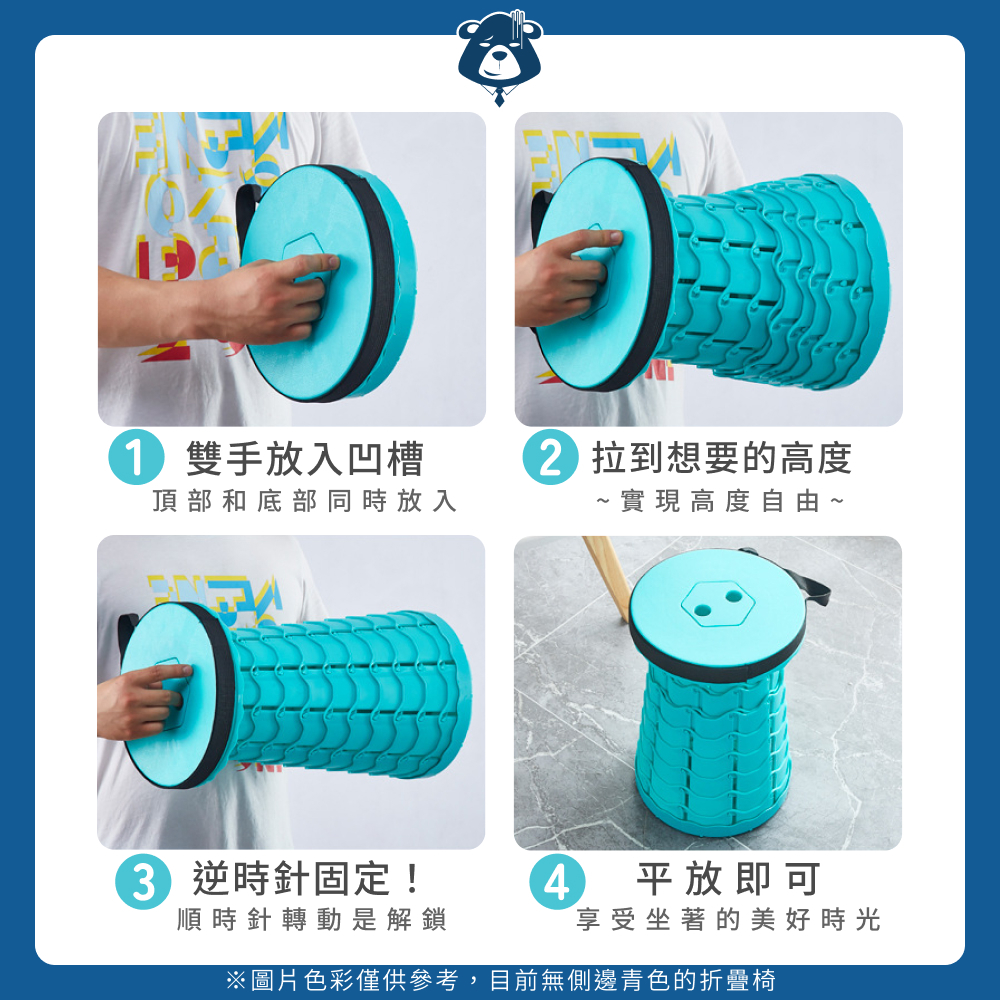 1 雙手放入凹槽
頂部和底部同時放入

2 拉到想要的高度
~實現高度自由~

3 逆時針固定！
順時針轉動是解鎖

4 平放即可
享受坐著的美好時光

※圖片色彩僅供參考，目前無側邊青色的折疊椅