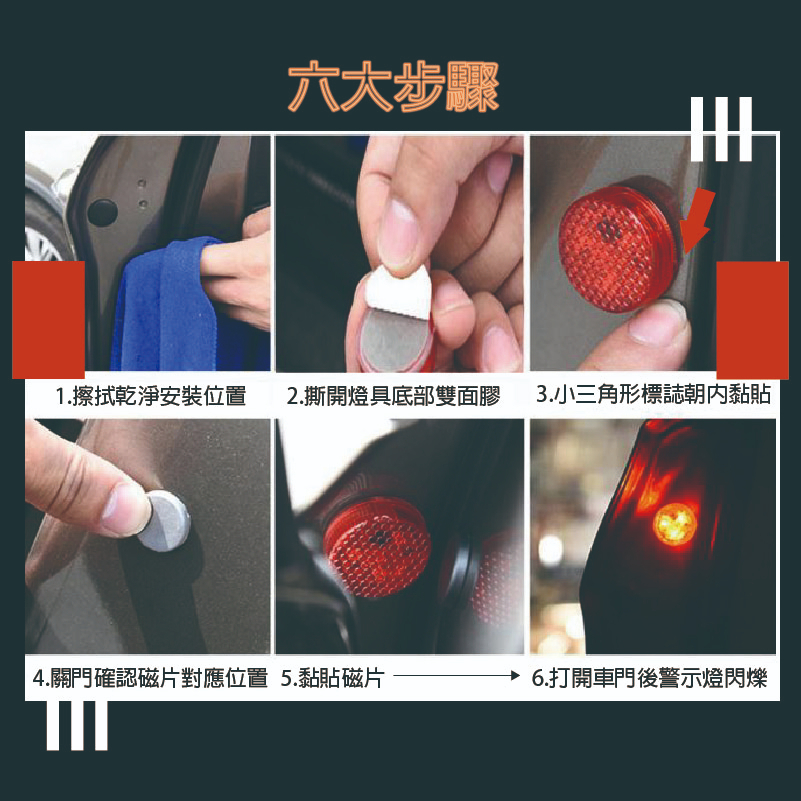 六大步驟

1.擦拭乾淨安裝位置

2.撕開燈具底部雙面膠

3.小三角形標誌朝內黏貼

4.關門確認磁片對應位置

5.黏貼磁片

6.打開車門後警示燈閃爍