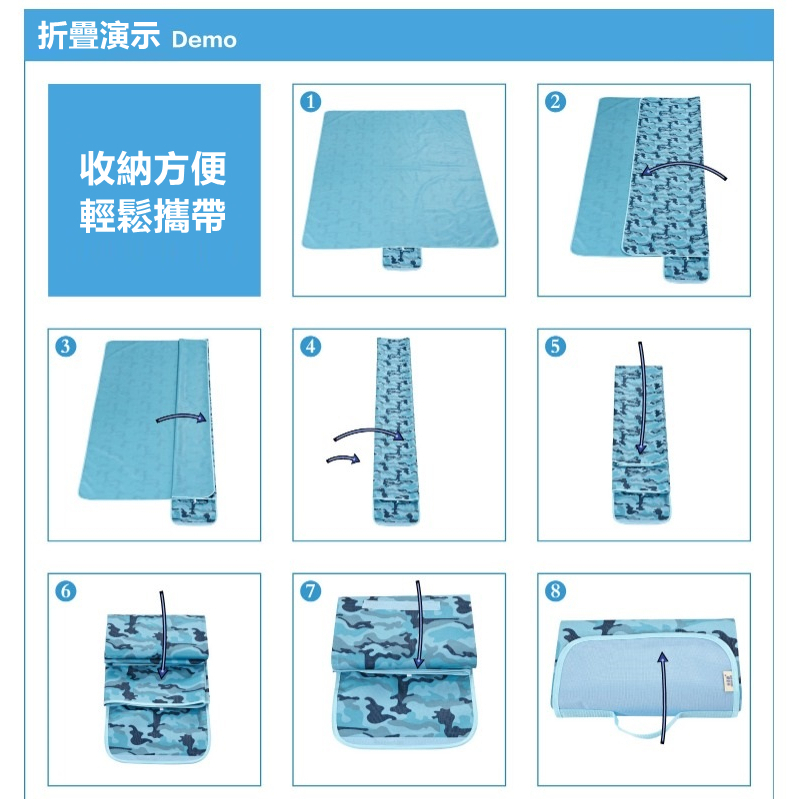 折疊演示 Demo

收納方便
輕鬆攜帶

1

2

3

4

5

6

7

8