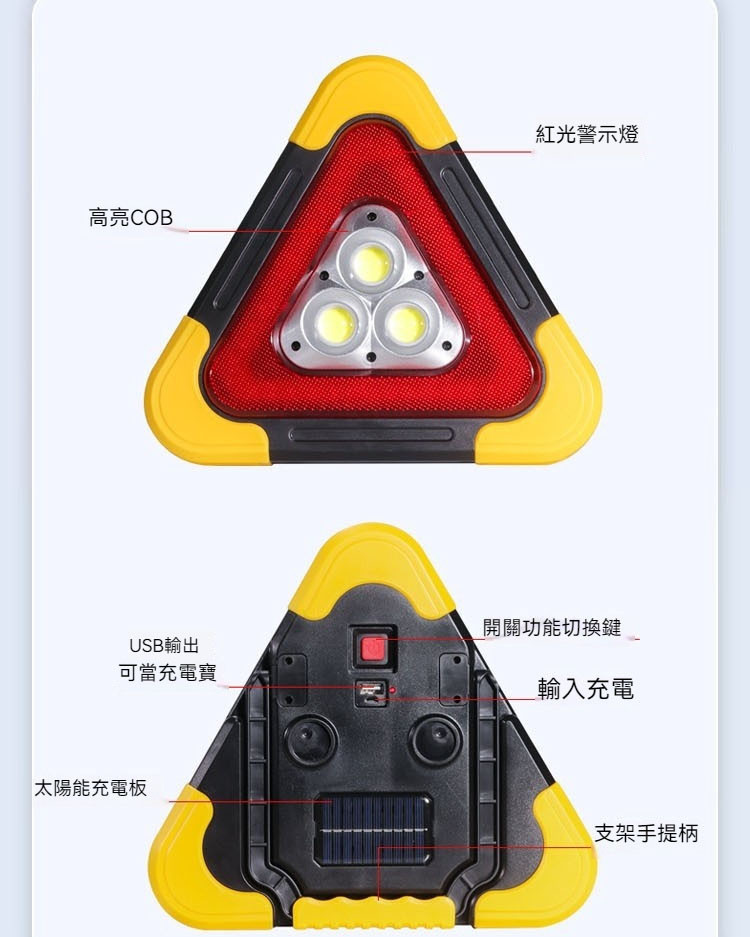 紅光警示燈

高亮COB

開關功能切換鍵

USB輸出
可當充電寶

輸入充電

太陽能充電板

支架手提柄