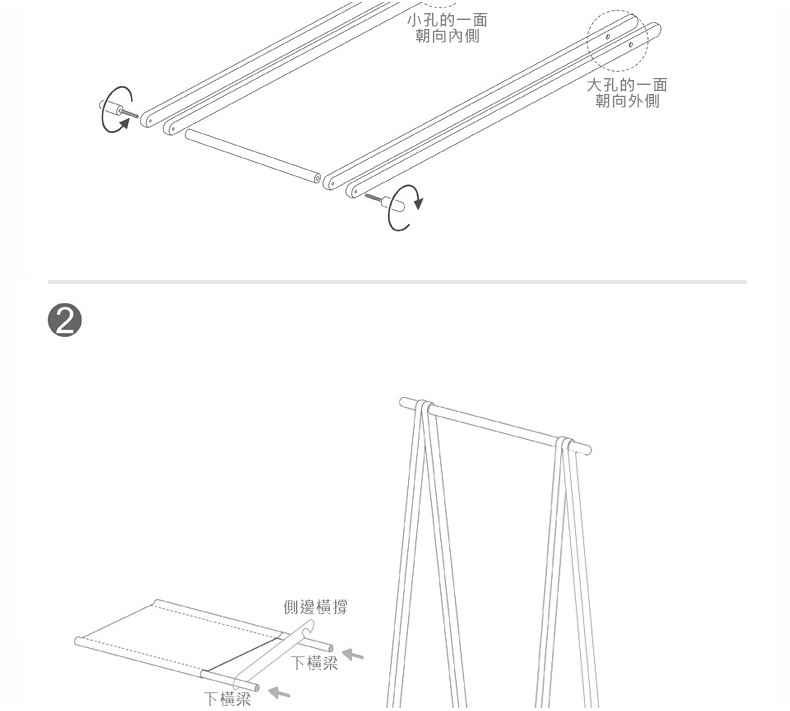 小孔的一面
朝向內側

大孔的一面
朝向外側

2

側邊橫撐

下橫梁

下橫梁