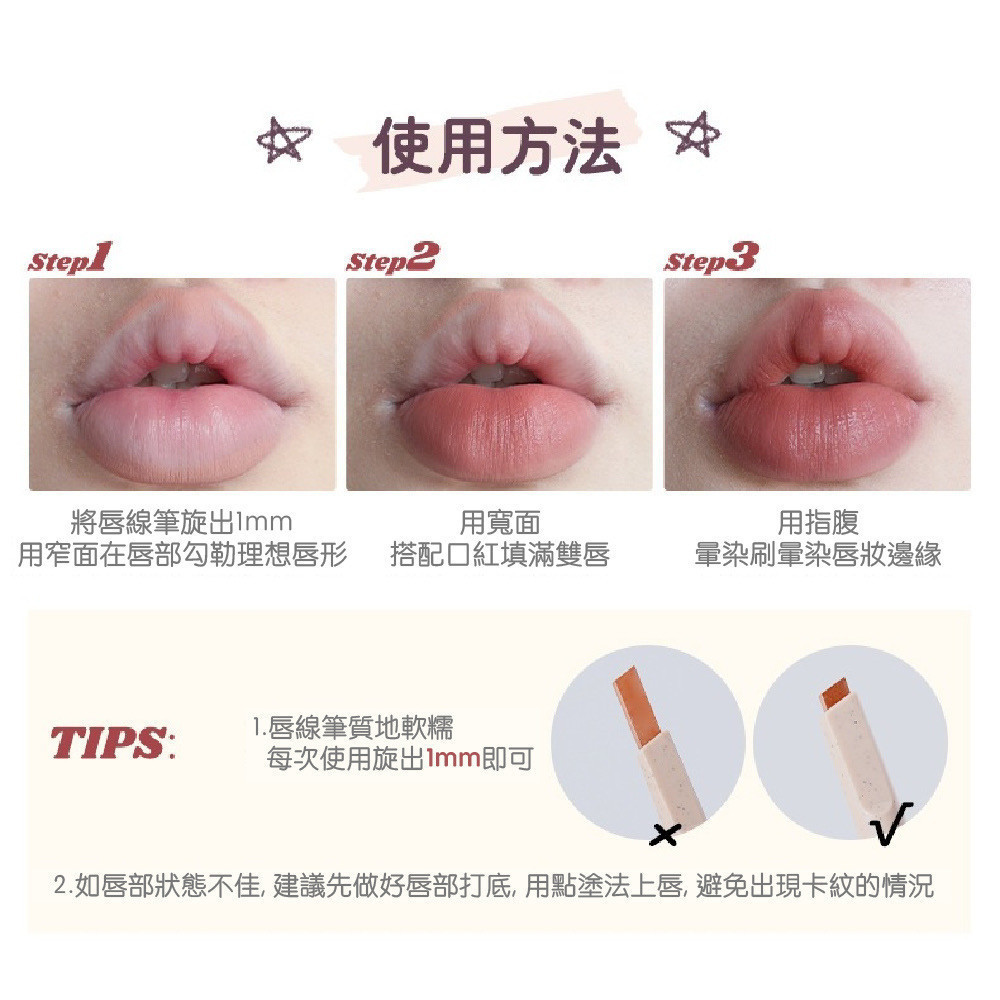 使用方法

Step1

將唇線筆旋出1mm
用窄面在唇部勾勒理想唇形

Step2

用寬面
搭配口紅填滿雙唇

Step3

用指腹
暈染刷暈染唇妝邊緣

TIPS:

1.唇線筆質地軟糯
每次使用旋出1mm即可

×

√

2.如唇部狀態不佳, 建議先做好唇部打底, 用點塗法上唇, 避免出現卡紋的情況