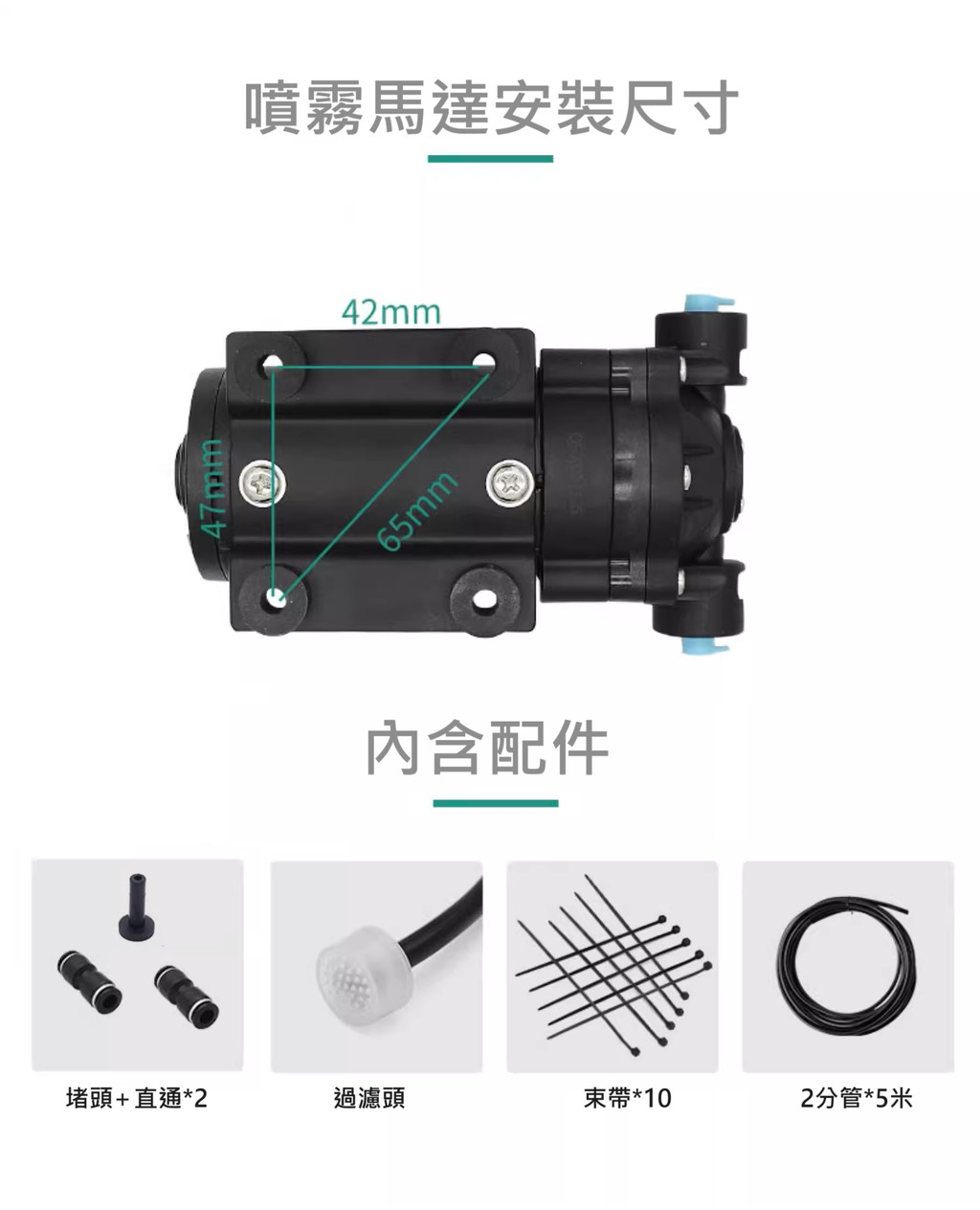 噴霧馬達安裝尺寸

42mm

47mm

65mm

內含配件

堵頭+直通*2

過濾頭

束帶*10

2分管*5米