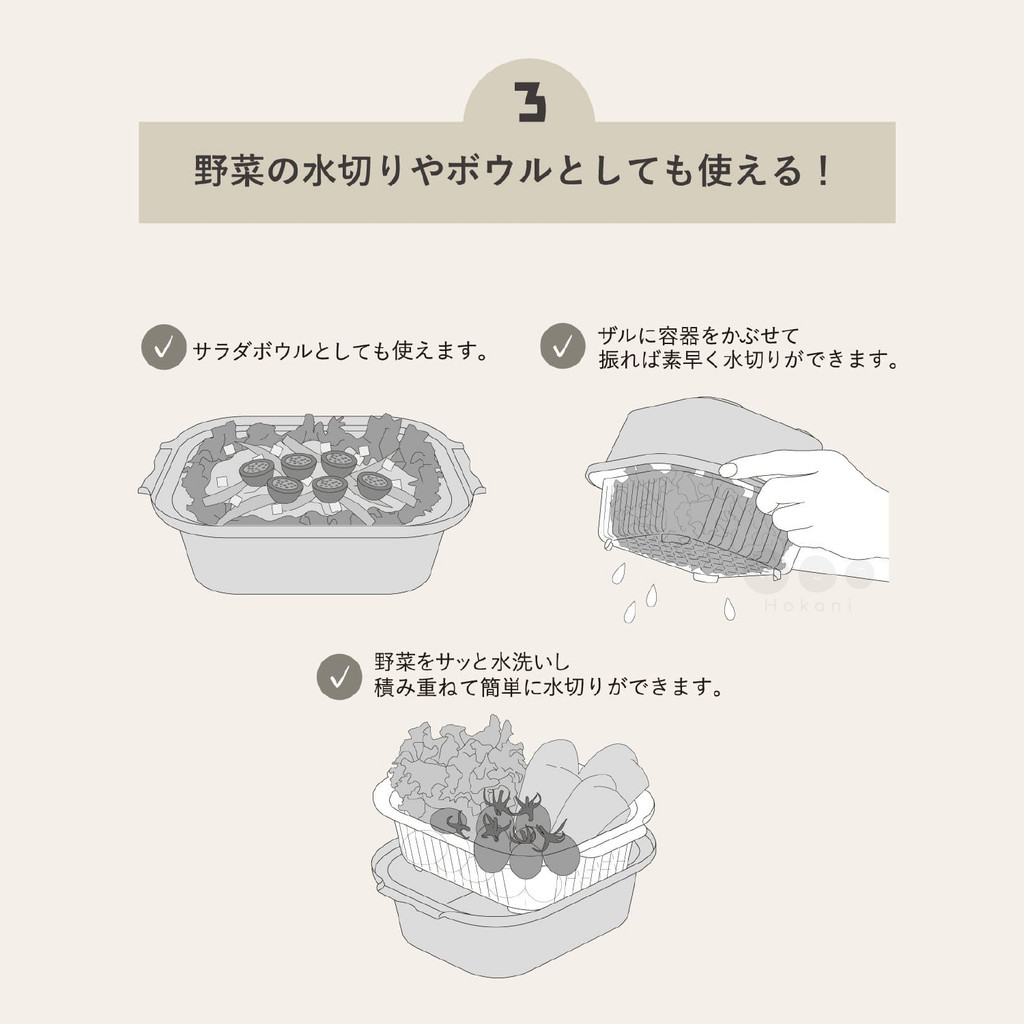 3

野菜の水切りやボウルとしても使える！

サラダボウルとしても使えます。

ザルに容器をかぶせて
振れば素早く水切りができます。

Hokani

野菜をサッと水洗いし
積み重ねて簡単に水切りができます。