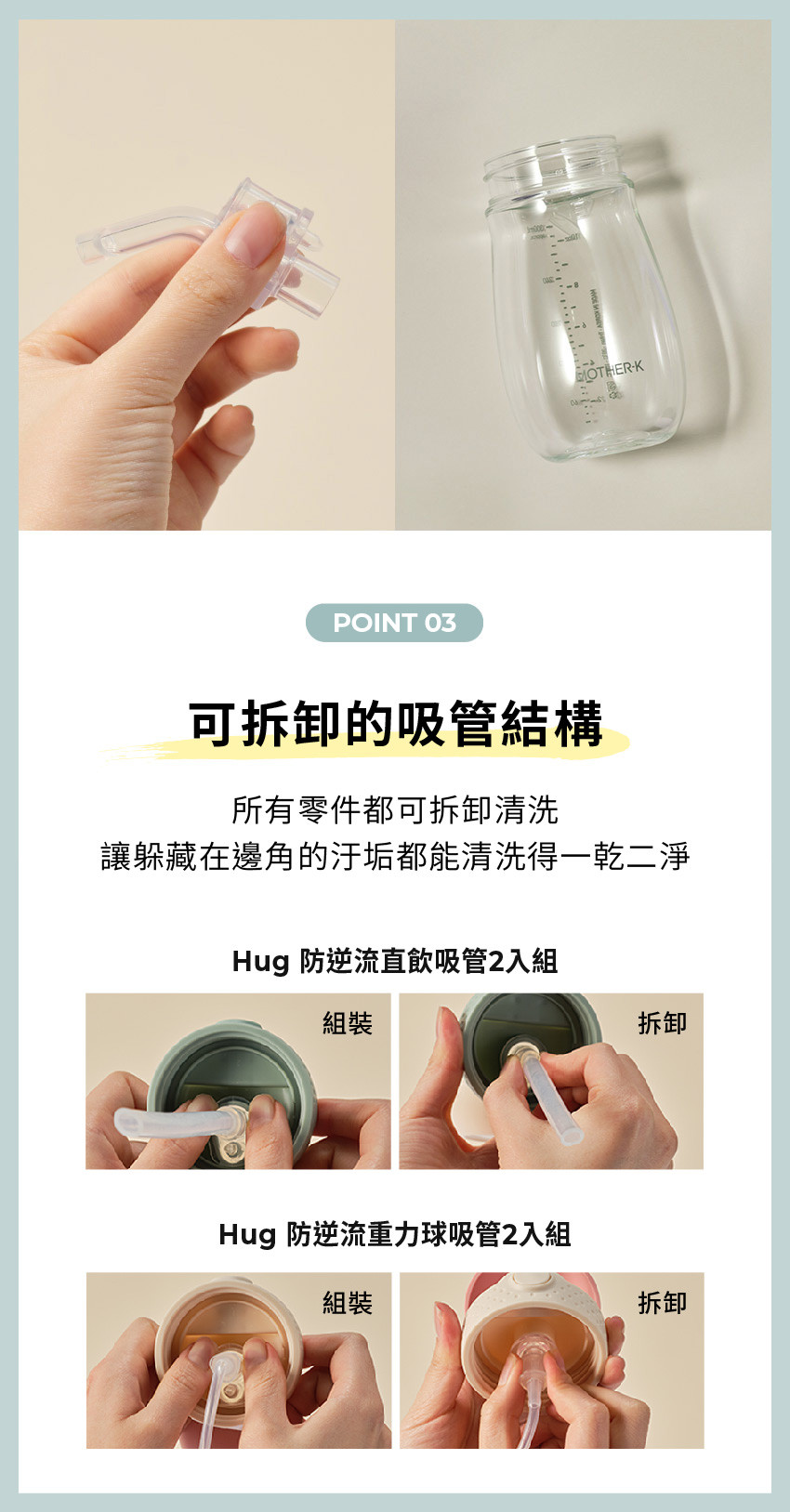 MOTHER-K

POINT 03

可拆卸的吸管結構

所有零件都可拆卸清洗
讓躲藏在邊角的汙垢都能清洗得一乾二淨

Hug 防逆流直飲吸管2入組

組裝

拆卸

Hug 防逆流重力球吸管2入組

組裝

拆卸