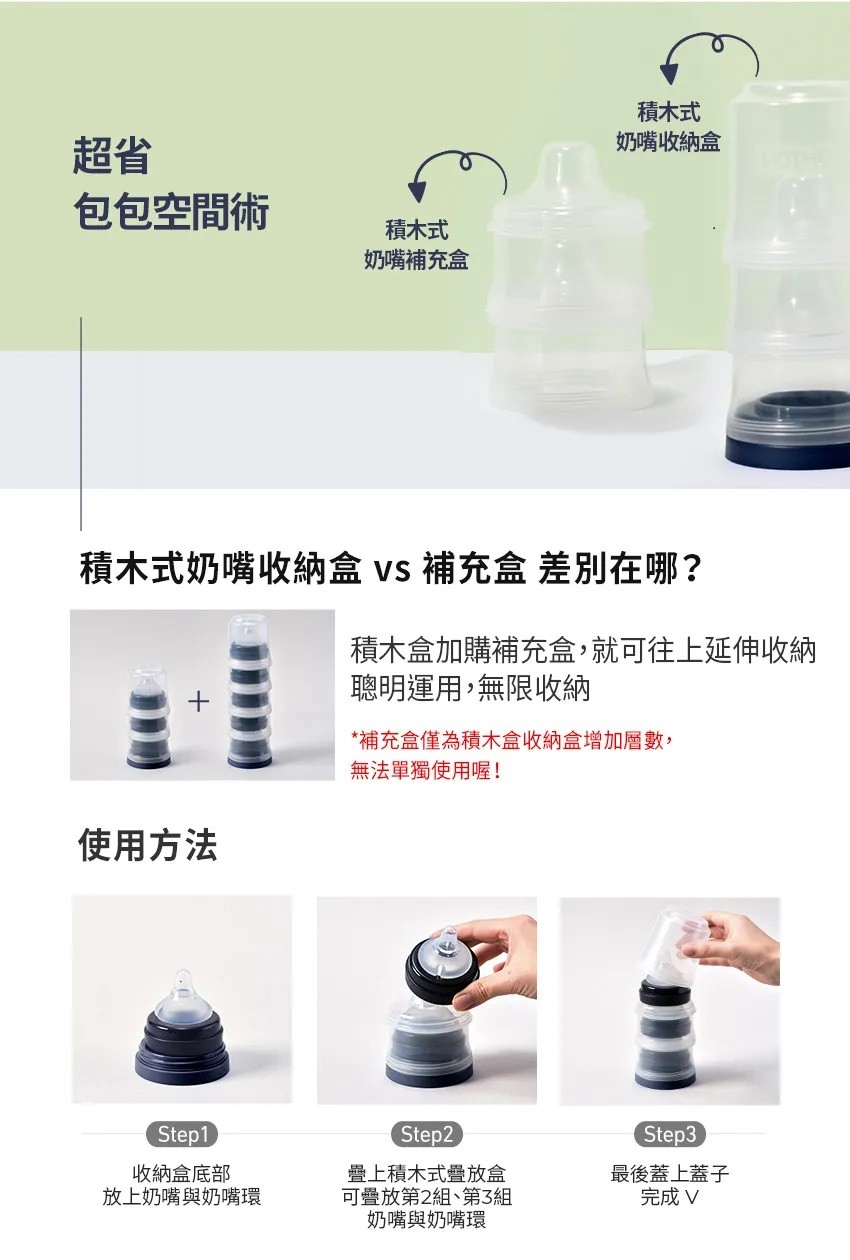 超省
包包空間術

積木式
奶嘴補充盒

積木式
奶嘴收納盒

積木式奶嘴收納盒 vs 補充盒 差別在哪？

+

積木盒加購補充盒，就可往上延伸收納
聰明運用，無限收納

*補充盒僅為積木盒收納盒增加層數，
無法單獨使用喔！

使用方法

Step1
收納盒底部
放上奶嘴與奶嘴環

Step2
疊上積木式疊放盒
可疊放第2組、第3組
奶嘴與奶嘴環

Step3
最後蓋上蓋子
完成 V