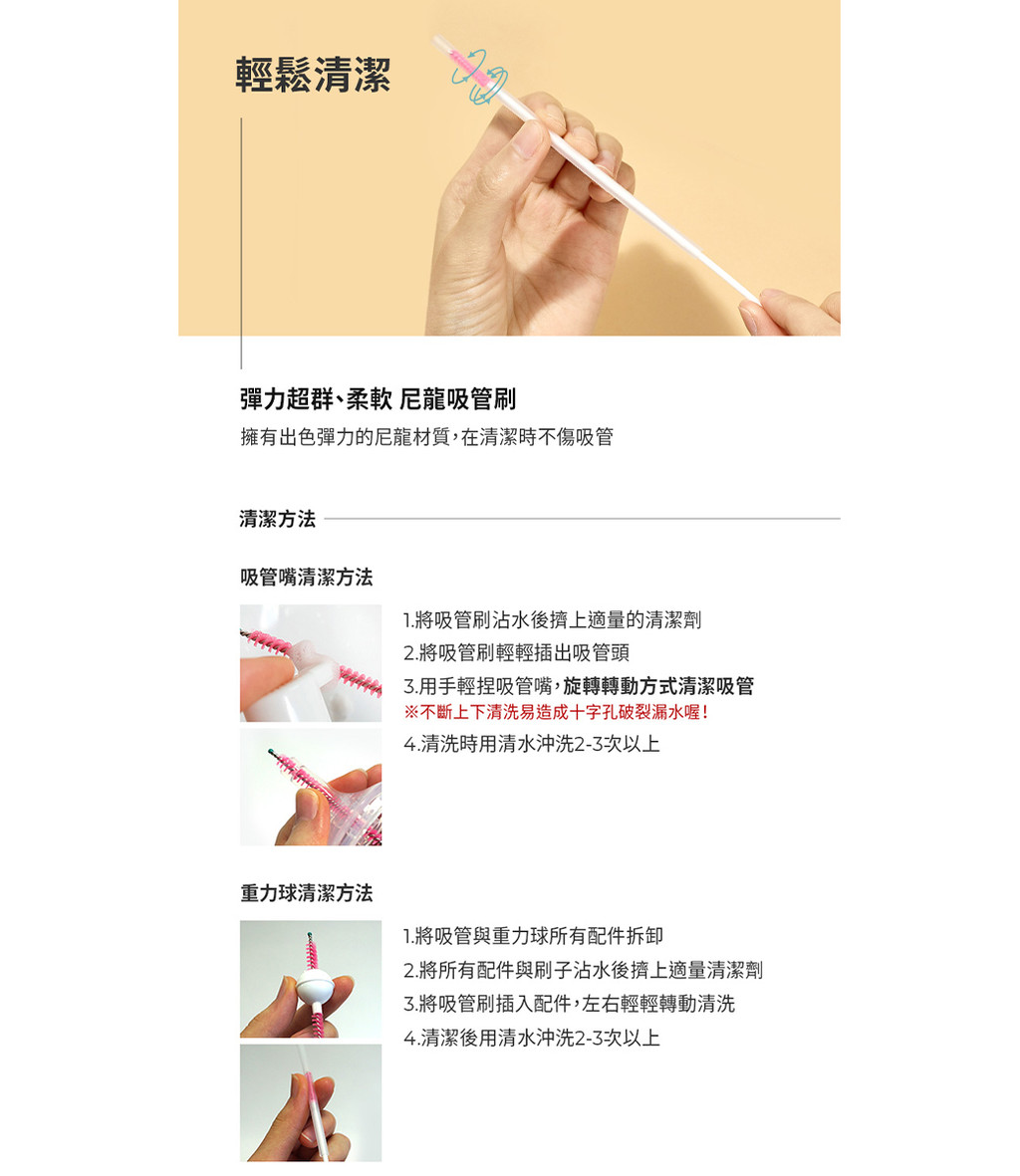 輕鬆清潔

彈力超群、柔軟 尼龍吸管刷

擁有出色彈力的尼龍材質，在清潔時不傷吸管

清潔方法

吸管嘴清潔方法

1.將吸管刷沾水後擠上適量的清潔劑
2.將吸管刷輕輕插出吸管頭
3.用手輕捏吸管嘴，旋轉轉動方式清潔吸管
※不斷上下清洗易造成十字孔破裂漏水喔！
4.清洗時用清水沖洗2-3次以上

重力球清潔方法

1.將吸管與重力球所有配件拆卸
2.將所有配件與刷子沾水後擠上適量清潔劑
3.將吸管刷插入配件，左右輕輕轉動清洗
4.清潔後用清水沖洗2-3次以上