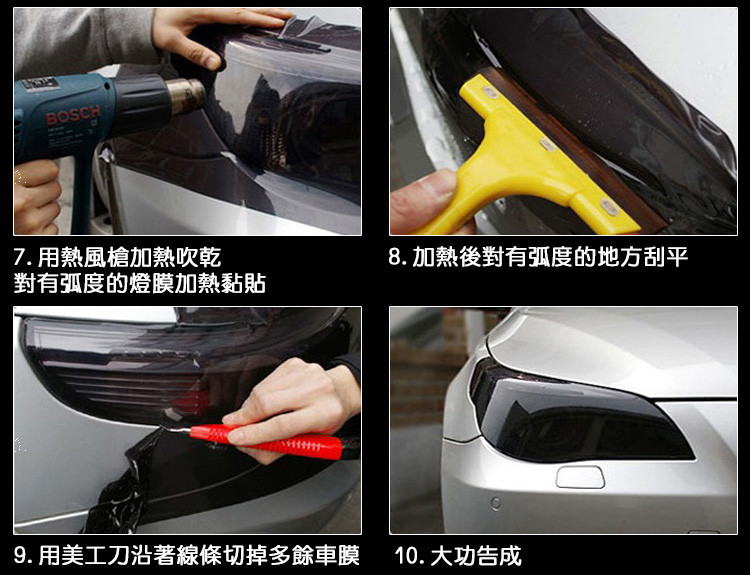 BOSCH

7. 用熱風槍加熱吹乾
對有弧度的燈膜加熱黏貼

8. 加熱後對有弧度的地方刮平

9. 用美工刀沿著線條切掉多餘車膜

10. 大功告成