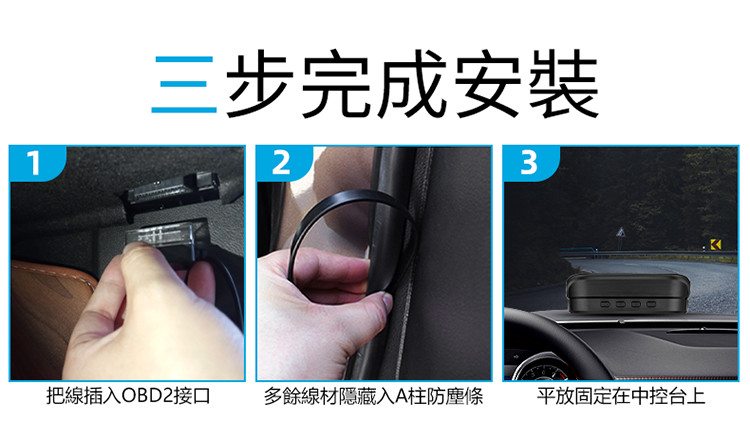 三步完成安裝

1

把線插入OBD2接口

2

多餘線材隱藏入A柱防塵條

3

平放固定在中控台上