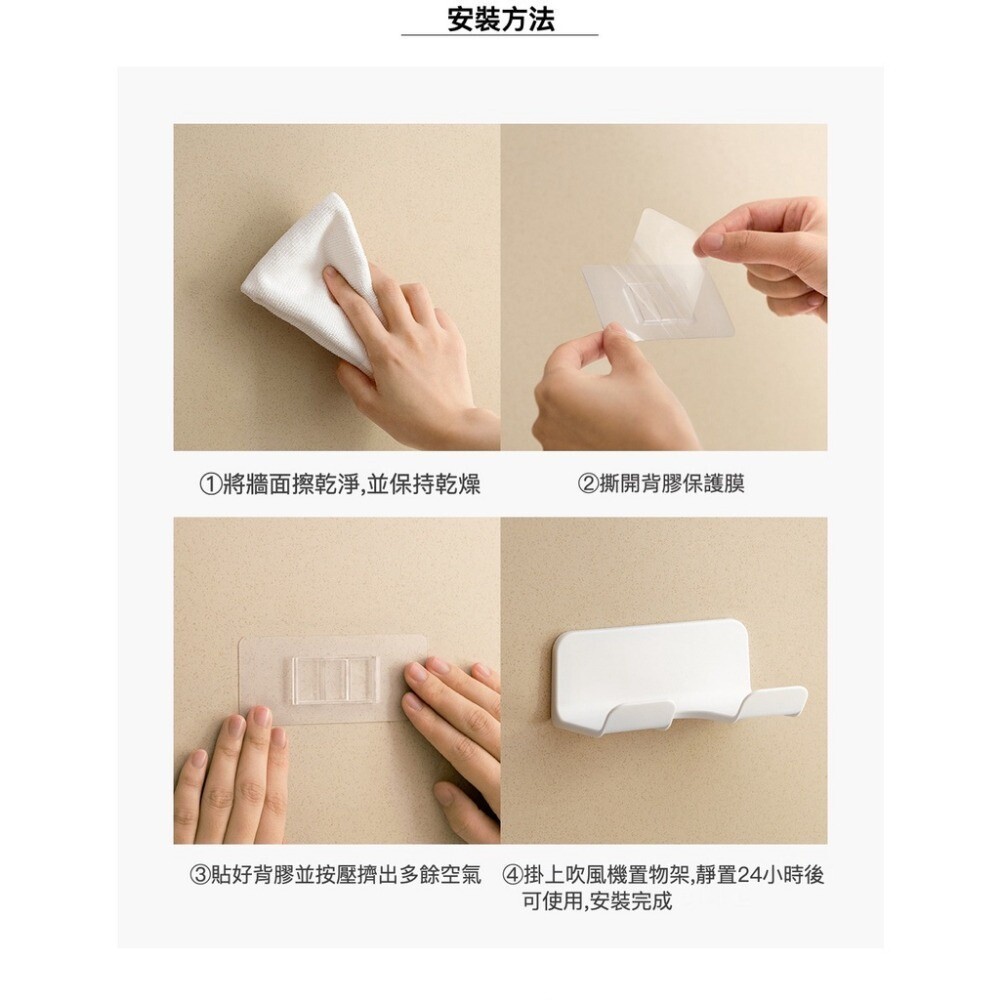 安裝方法

①將牆面擦乾淨,並保持乾燥

②撕開背膠保護膜

③貼好背膠並按壓擠出多餘空氣

④掛上吹風機置物架,靜置24小時後可使用,安裝完成