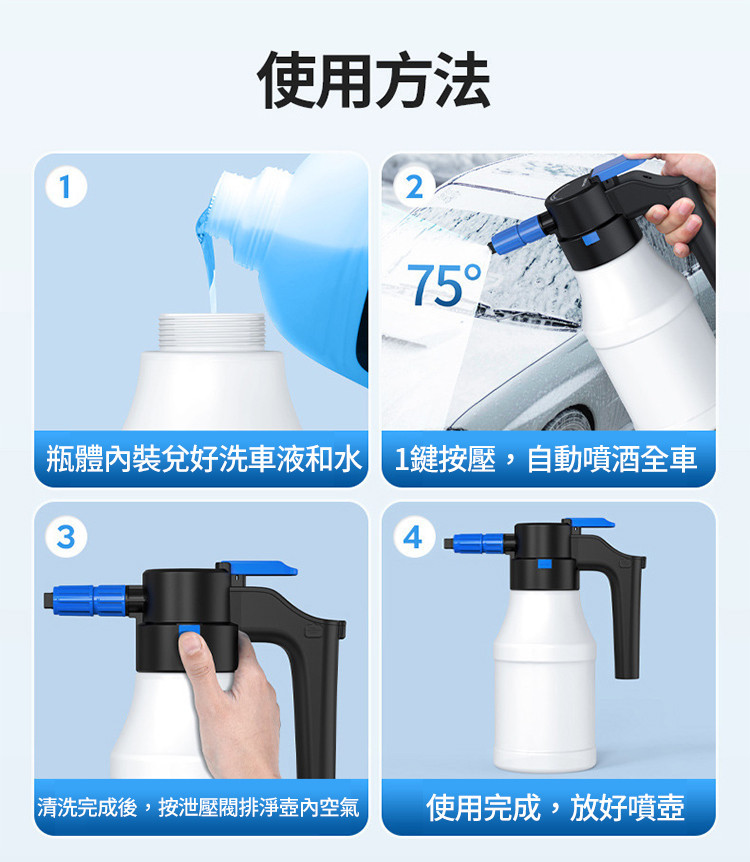 使用方法

1

瓶體內裝兌好洗車液和水

2

75°

1鍵按壓，自動噴酒全車

3

清洗完成後，按泄壓閥排淨壺內空氣

4

使用完成，放好噴壺