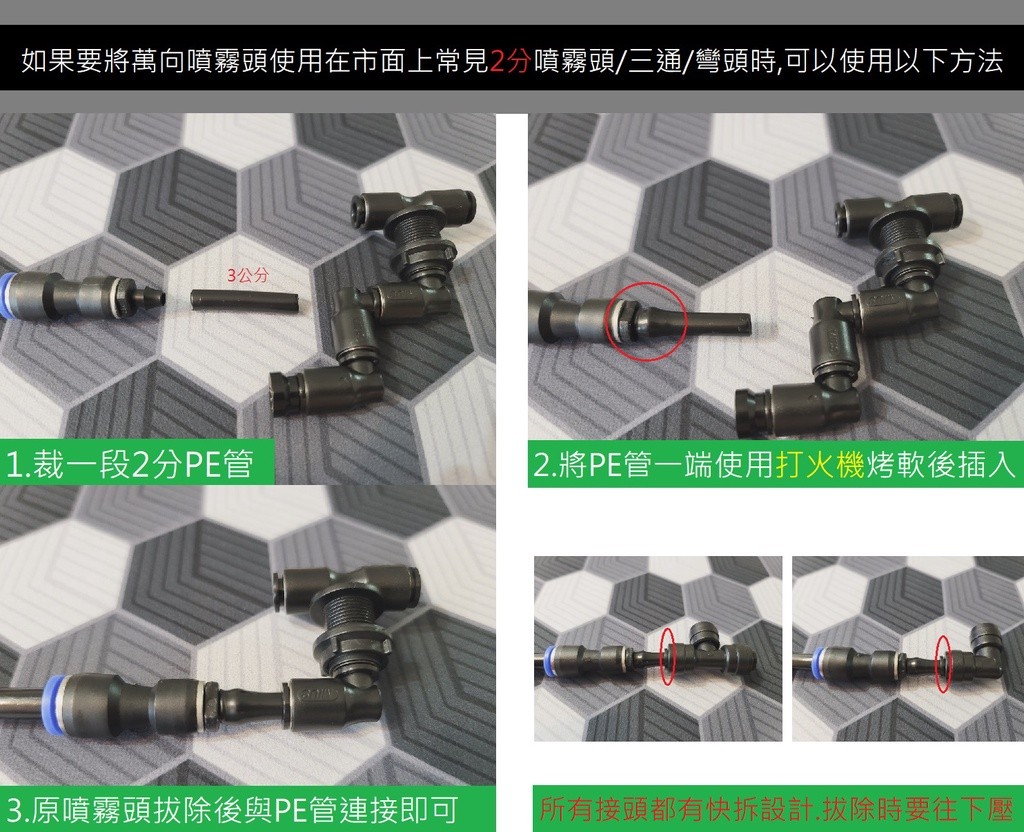 如果要將萬向噴霧頭使用在市面上常見2分噴霧頭/三通/彎頭時,可以使用以下方法

3公分

1.裁一段2分PE管

2.將PE管一端使用打火機烤軟後插入

3.原噴霧頭拔除後與PE管連接即可

所有接頭都有快拆設計.拔除時要往下壓