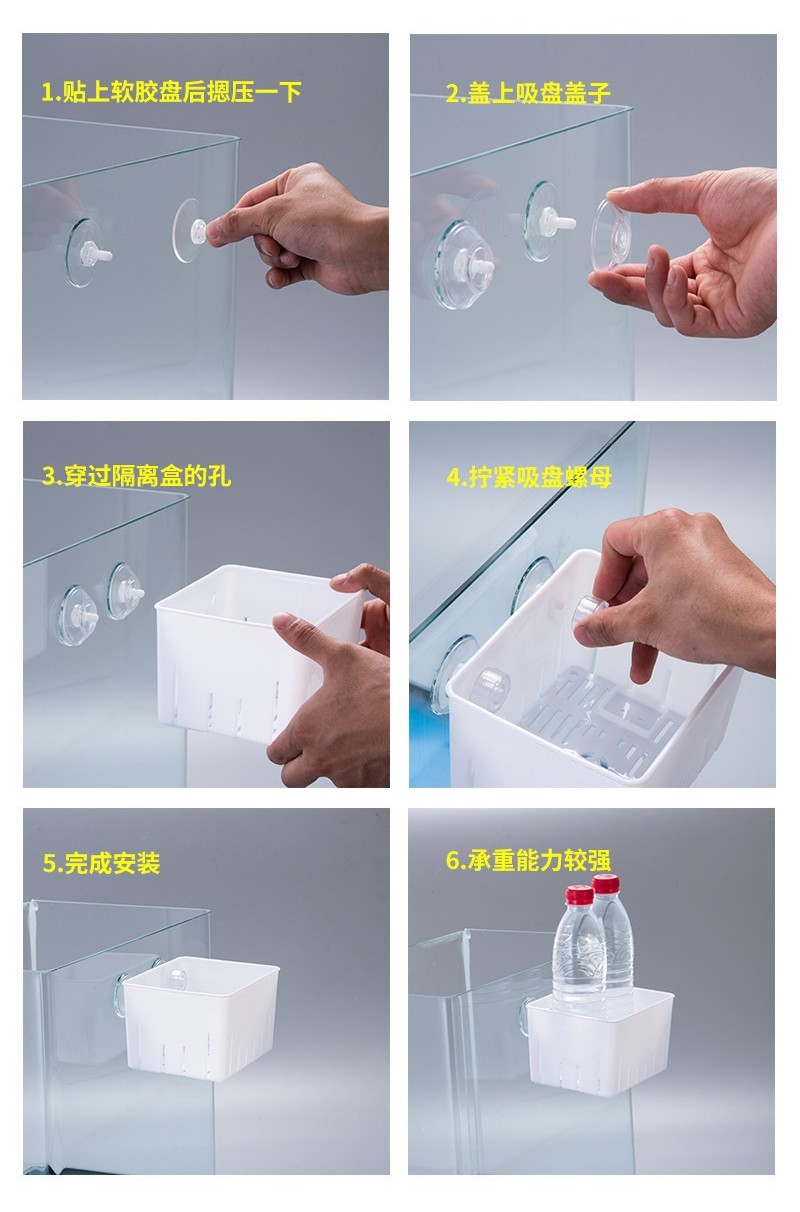 1.贴上软胶盘后摁压一下

2.盖上吸盘盖子

3.穿过隔离盒的孔

4.拧紧吸盘螺母

5.完成安装

6.承重能力较强