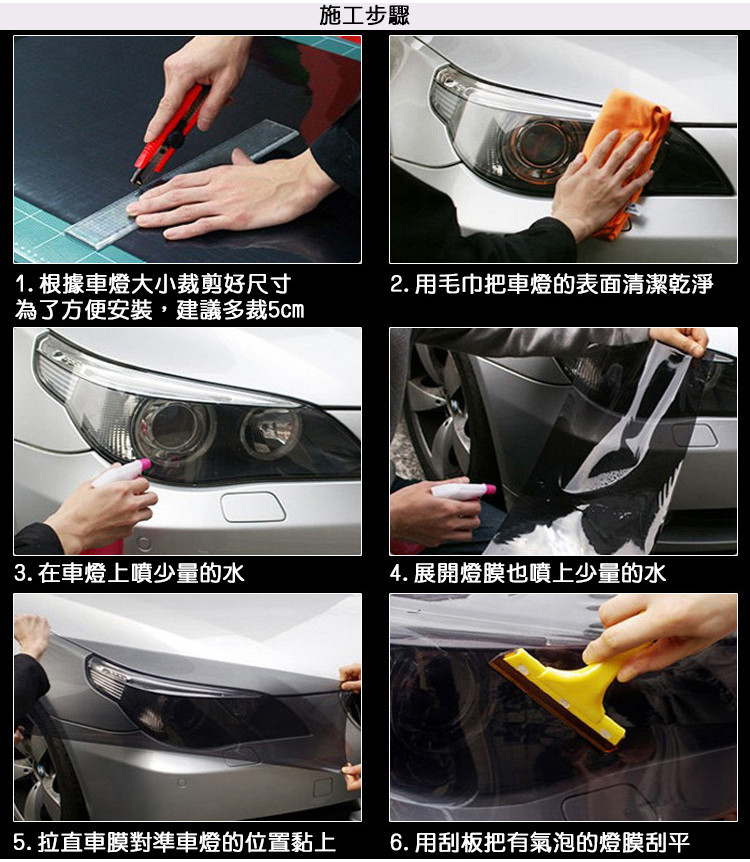 施工步驟

1. 根據車燈大小裁剪好尺寸
為了方便安裝，建議多裁5cm

2. 用毛巾把車燈的表面清潔乾淨

3. 在車燈上噴少量的水

4. 展開燈膜也噴上少量的水

5. 拉直車膜對準車燈的位置黏上

6. 用刮板把有氣泡的燈膜刮平