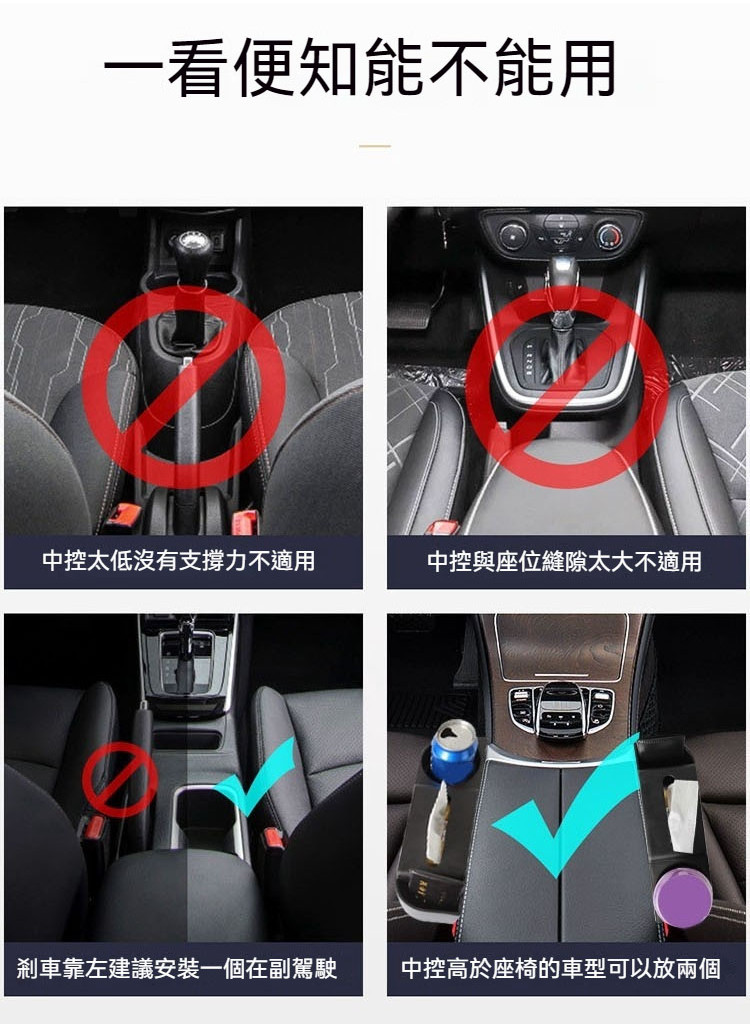 一看便知能不能用

中控太低沒有支撐力不適用

中控與座位縫隙太大不適用

剎車靠左建議安裝一個在副駕駛

中控高於座椅的車型可以放兩個