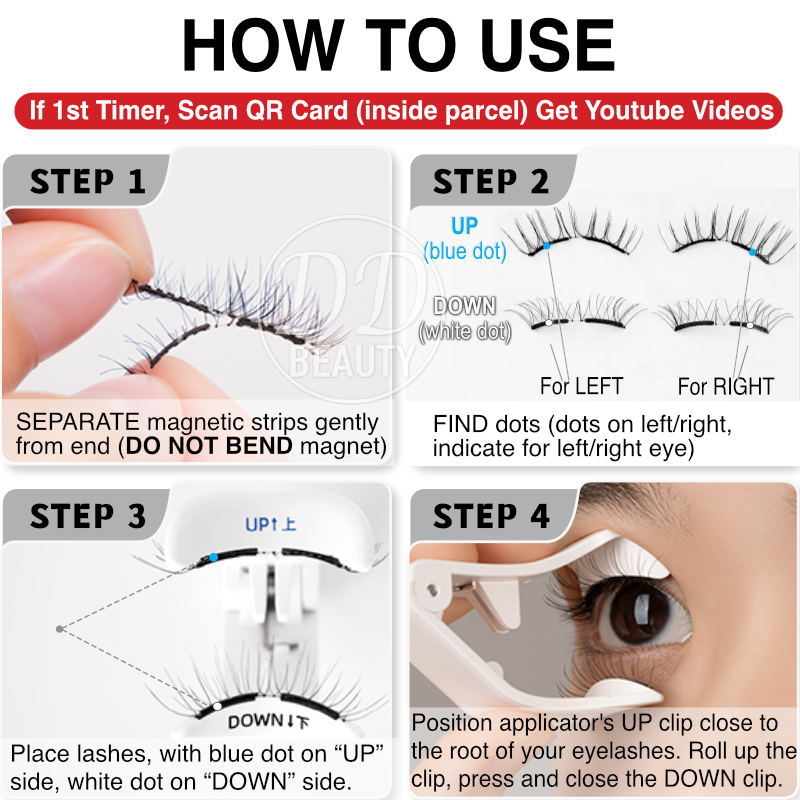 HOW TO USE

If 1st Timer, Scan QR Card (inside parcel) Get Youtube Videos

STEP 1

DD BEAUTY

SEPARATE magnetic strips gently from end (DO NOT BEND magnet)

STEP 2

UP (blue dot)

DOWN (white dot)

For LEFT

For RIGHT

FIND dots (dots on left/right, indicate for left/right eye)

STEP 3

UP↑上

DOWN↓下

Place lashes, with blue dot on "UP" side, white dot on "DOWN" side.

STEP 4

Position applicator's UP clip close to the root of your eyelashes. Roll up the clip, press and close the DOWN clip.