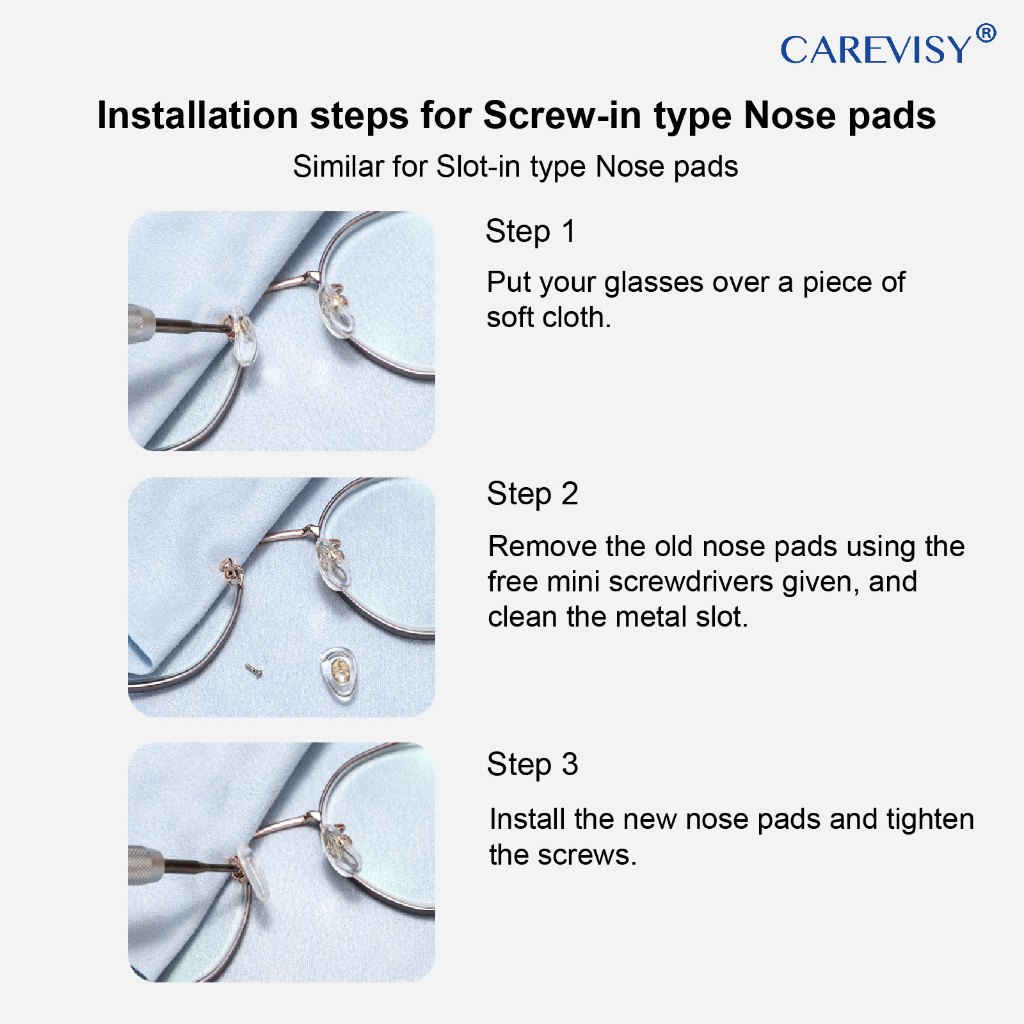 CAREVISY®

Installation steps for Screw-in type Nose pads

Similar for Slot-in type Nose pads

Step 1

Put your glasses over a piece of soft cloth.

Step 2

Remove the old nose pads using the free mini screwdrivers given, and clean the metal slot.

Step 3

Install the new nose pads and tighten the screws.